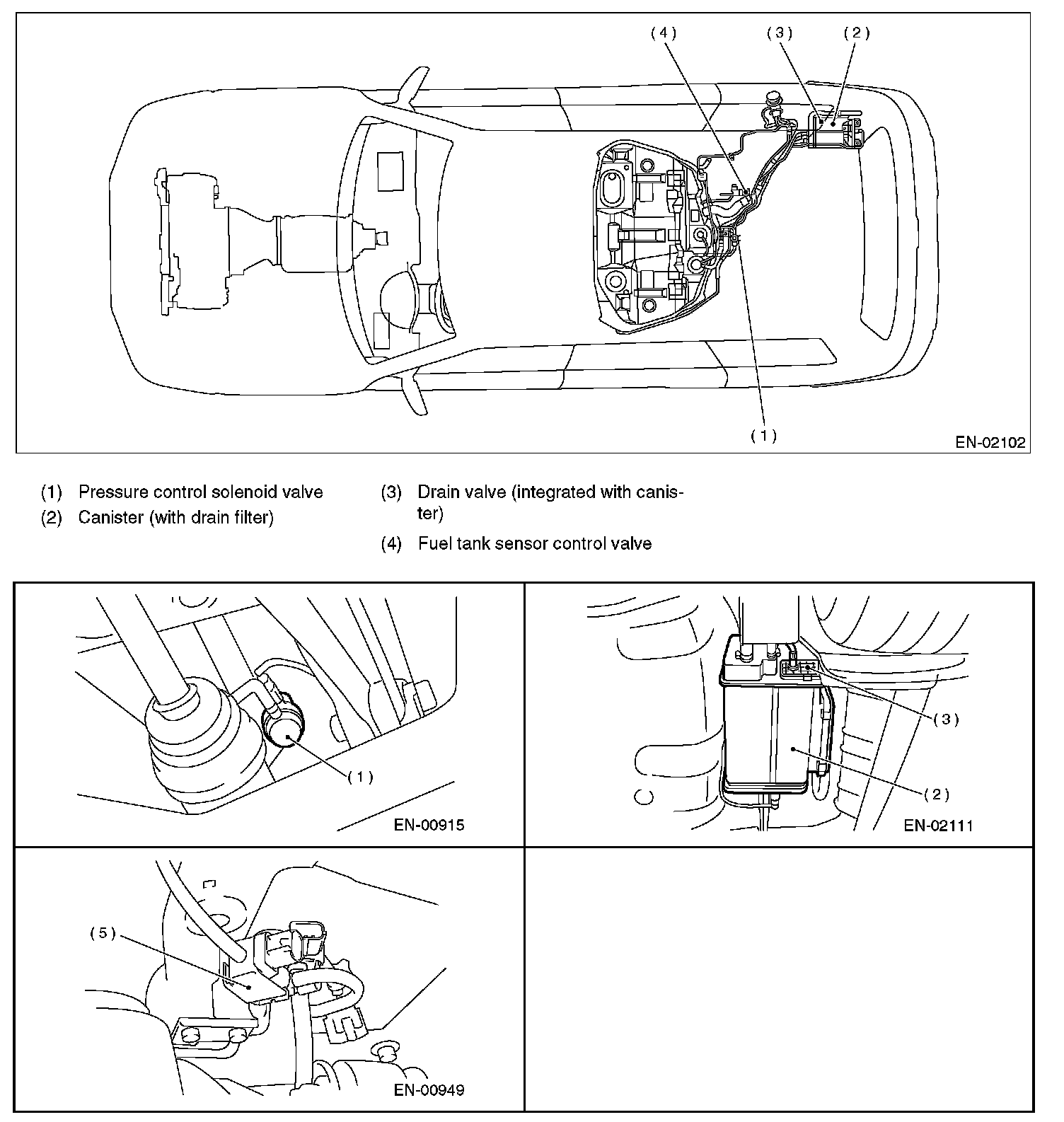 (4)
(3)
(2)
(1)
EN-02102

(1) Pressure control solenoid valve
(2) Canister (with drain filter)

(3) Drain valve (integrated with canister)
(4) Fuel tank sensor control valve

(1)
EN-00915

(3)
(2)
EN-02111

(5)
EN-00949