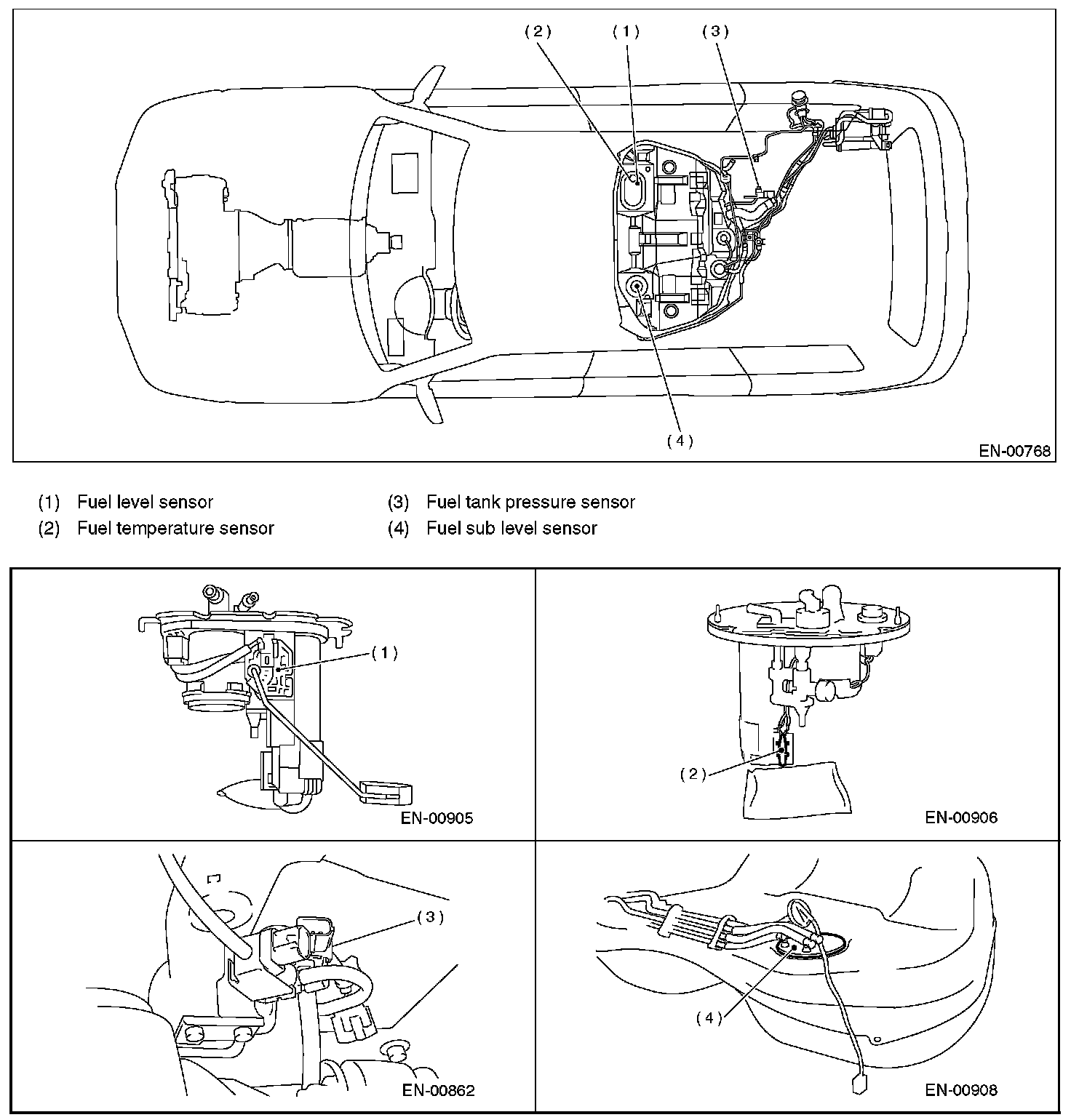 (2) (1) (3)

(4)

EN-00768

(1) Fuel level sensor
(2) Fuel temperature sensor
(3) Fuel tank pressure sensor
(4) Fuel sub level sensor

(1)

EN-00905

(2)

EN-00906

(3)

EN-00862

(4)

EN-00908