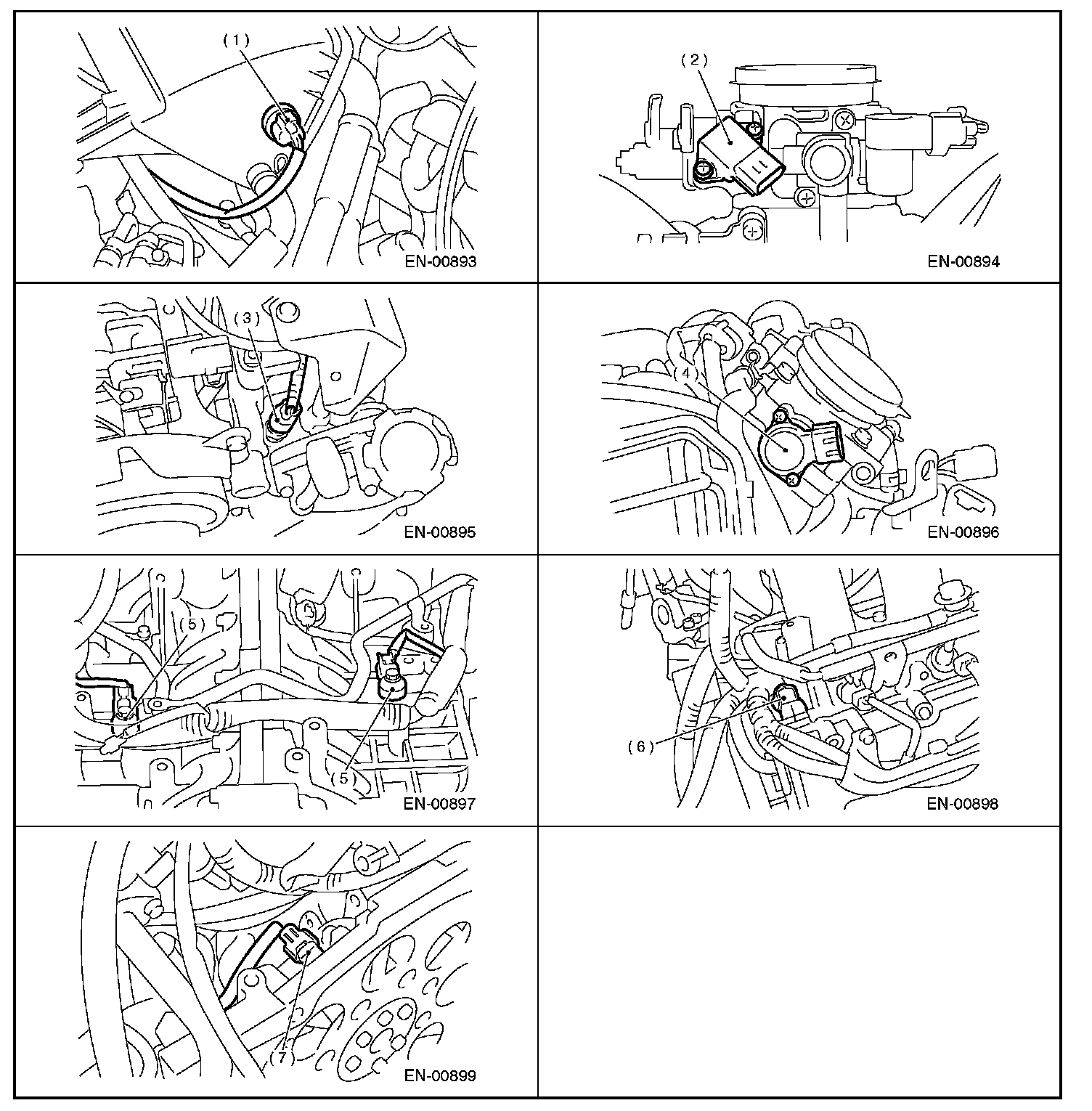 (1)

EN-00893

(2)

EN-00894

(3)

EN-00895

(4)

EN-00896

(5)

(5)

EN-00897

(6)

EN-00898

(7)

EN-00899