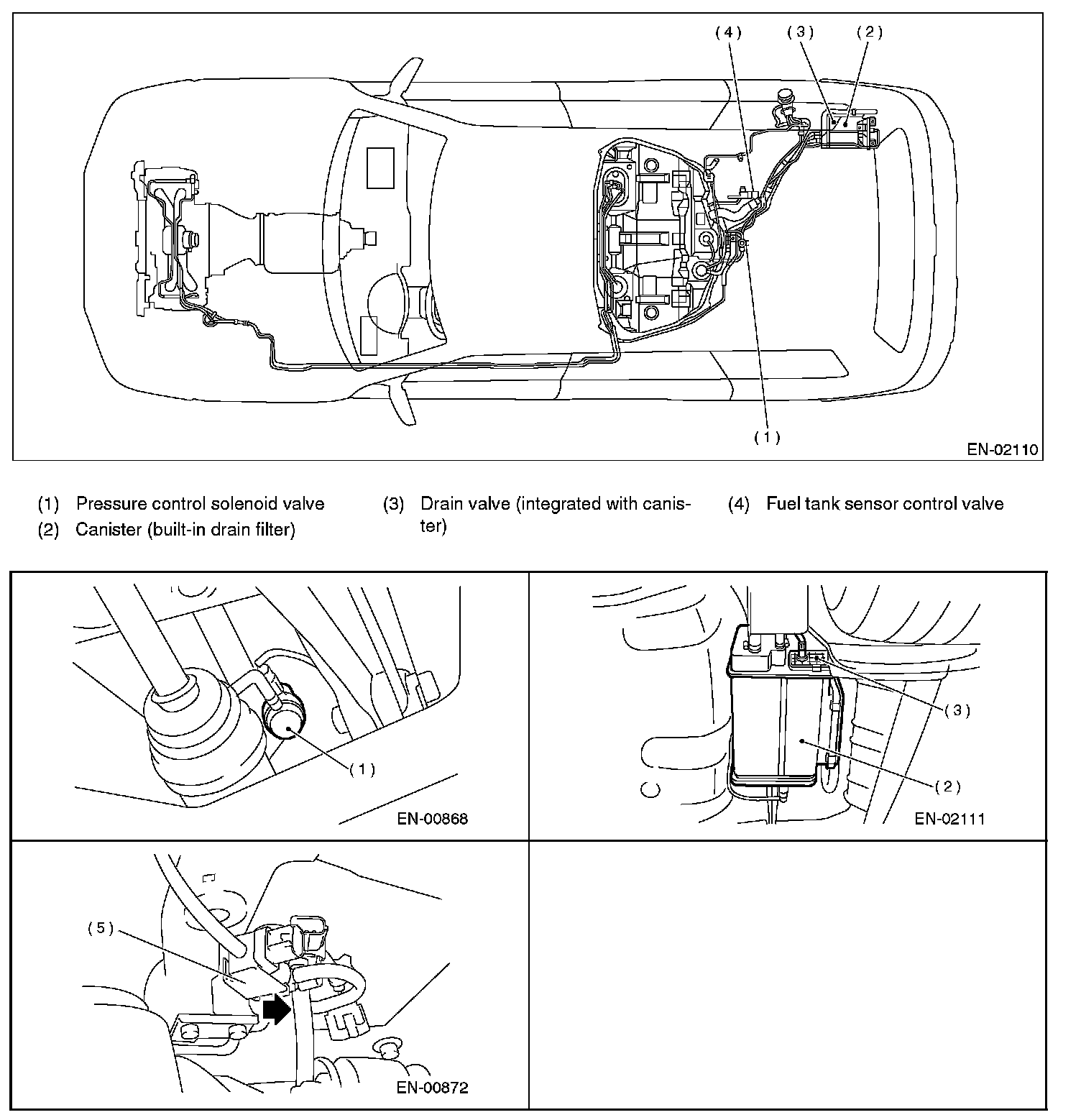 (4) (3) (2)

(1)

EN-02110

(1) Pressure control solenoid valve
(2) Canister (built-in drain filter)

(3) Drain valve (integrated with canister)

(4) Fuel tank sensor control valve

(1)

EN-00868

(3)

(2)

EN-02111

(5)

EN-00872