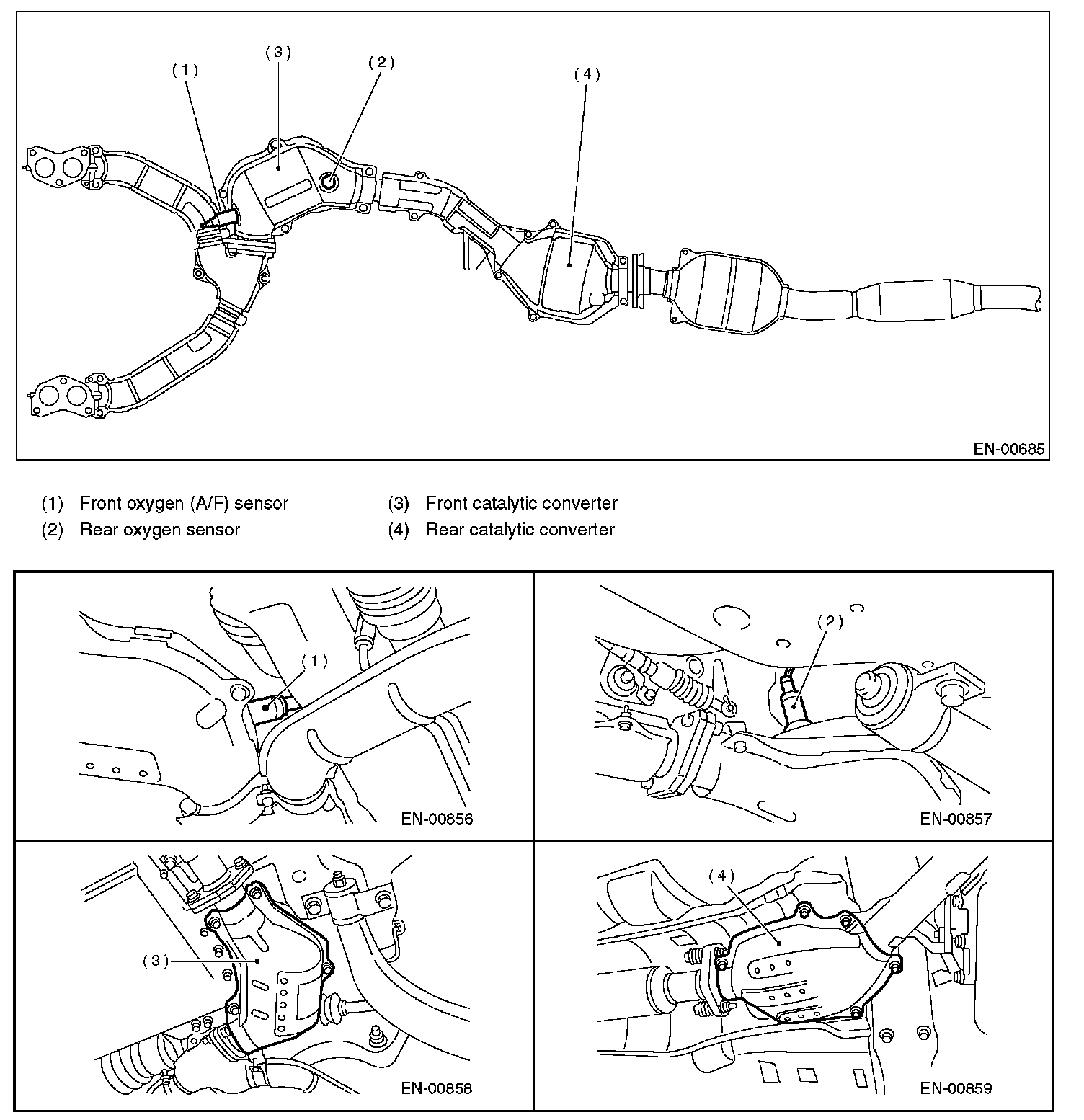 (1)
(3)
(2)
(4)
EN-00685

(1) Front oxygen (A/F) sensor
(2) Rear oxygen sensor
(3) Front catalytic converter
(4) Rear catalytic converter

(1)
EN-00856

(2)
EN-00857

(3)
EN-00858

(4)
EN-00859