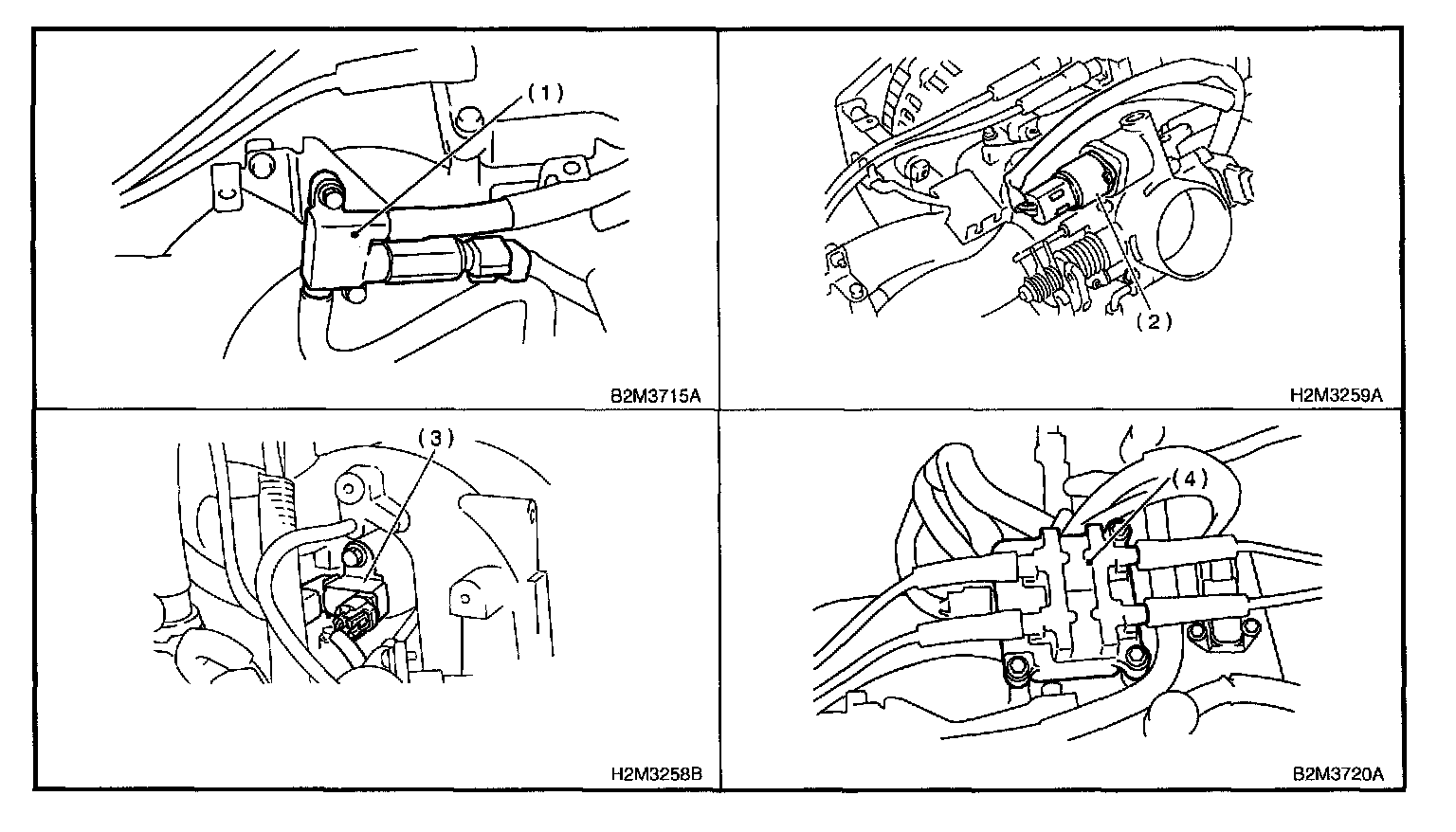 (1)

B2M3715A

(2)

H2M3259A

(3)

H2M3258B

(4)

B2M3720A