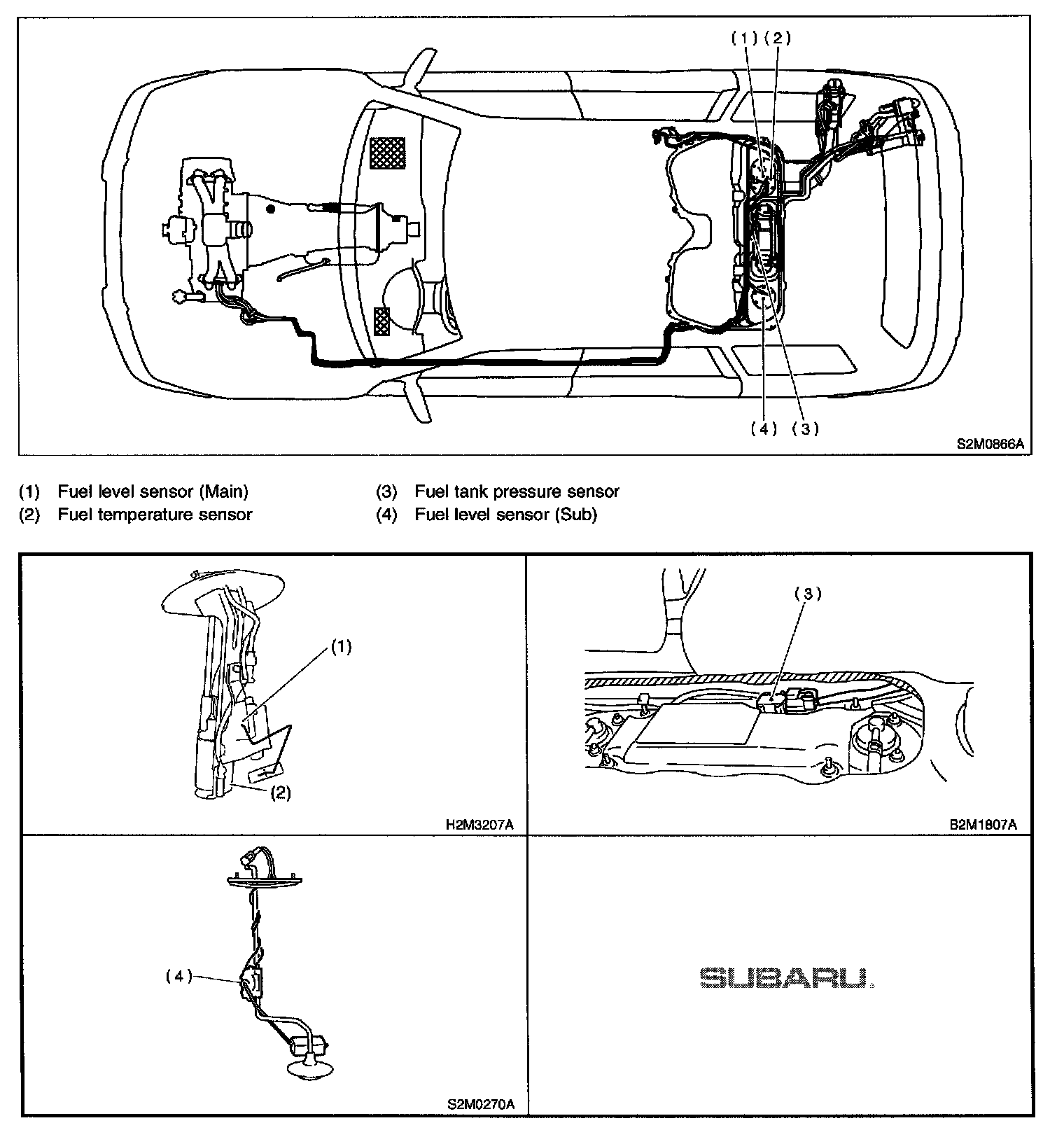 (1) (2)

(4) (3)

S2M0866A

(1) Fuel level sensor (Main)
(2) Fuel temperature sensor
(3) Fuel tank pressure sensor
(4) Fuel level sensor (Sub)

(1)

(2)

H2M3207A

(3)

B2M1807A

(4)

S2M0270A

SUBARU.