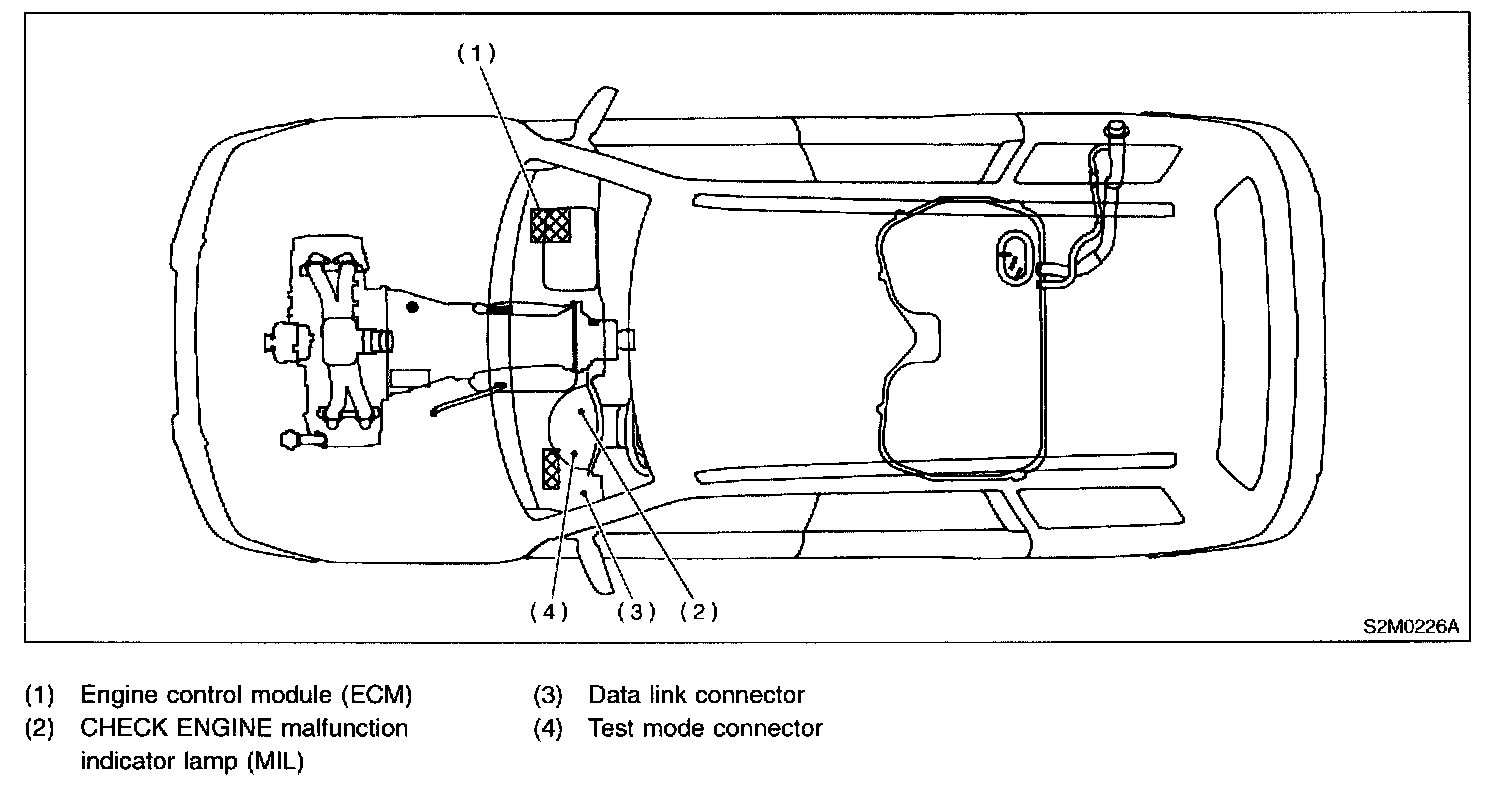 (1)

(4) (3) (2)

S2M0226A

(1) Engine control module (ECM)
(2) CHECK ENGINE malfunction indicator lamp (MIL)

(3) Data link connector
(4) Test mode connector