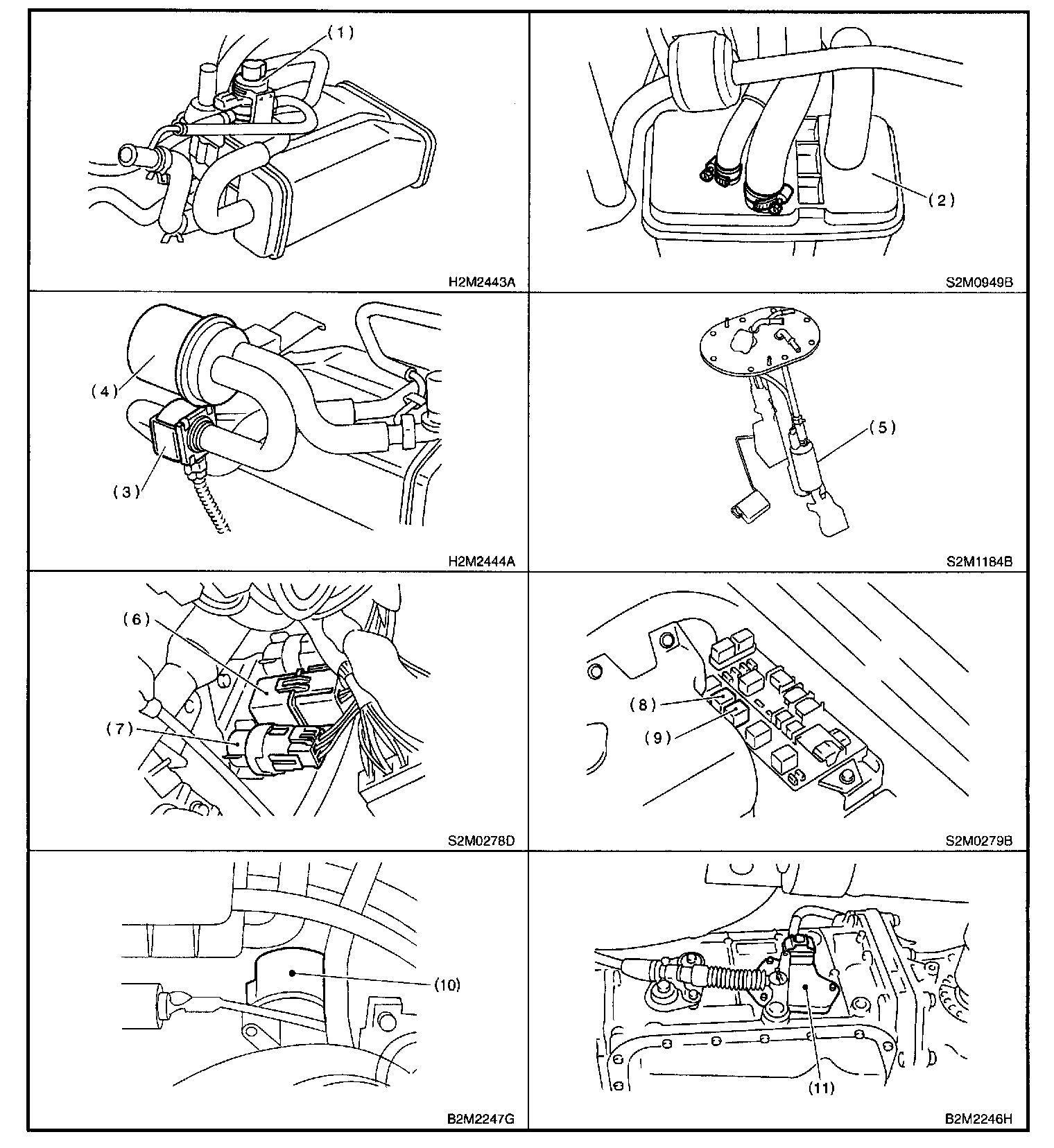 (1)

H2M2443A

(2)

S2M0949B

(4)

(3)

H2M2444A

(5)

S2M1184B

(6)

(7)

S2M0278D

(8)

(9)

S2M0279B

(10)

B2M2247G

(11)

B2M2246H