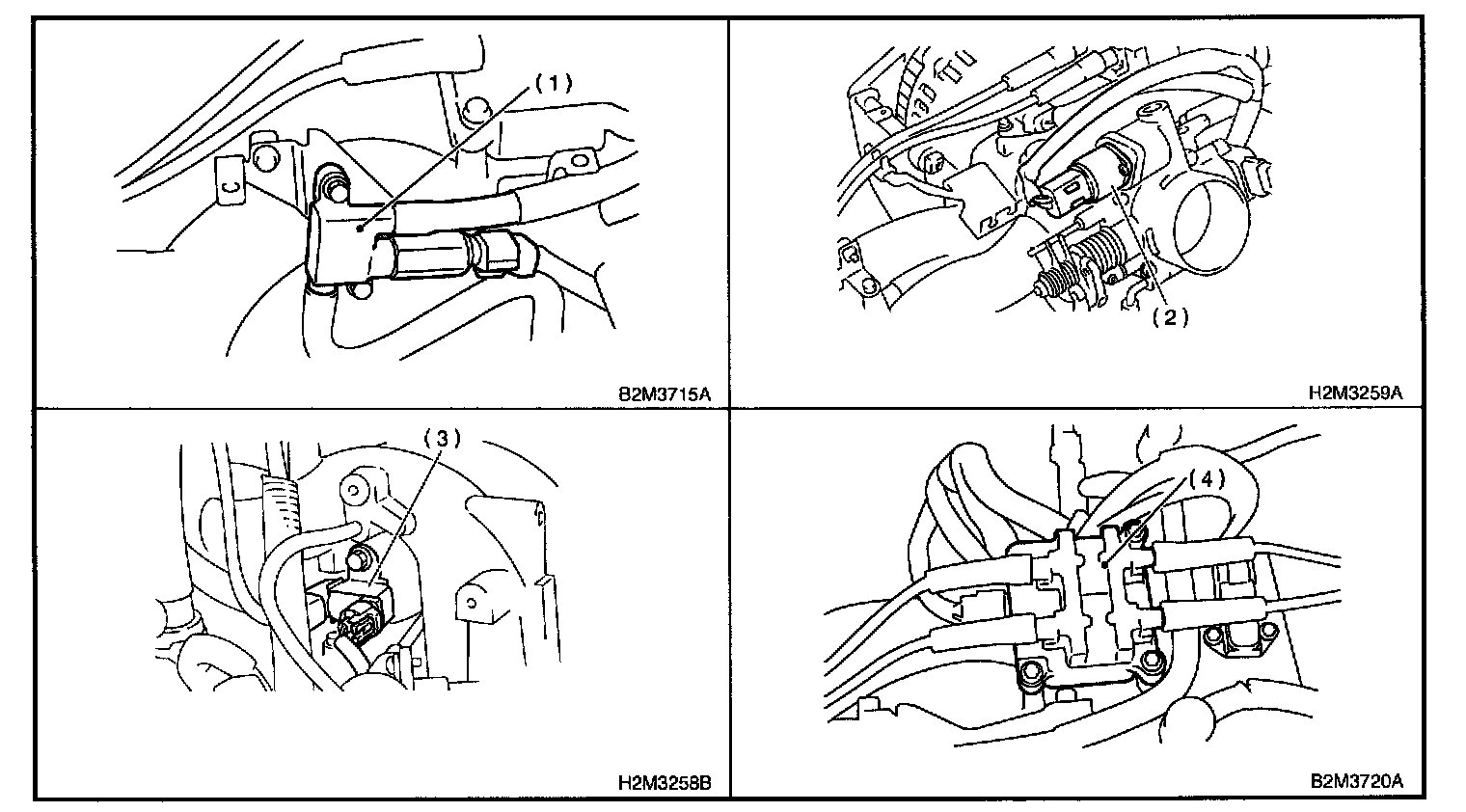 (1)

B2M3715A

(2)

H2M3259A

(3)

H2M3258B

(4)

B2M3720A