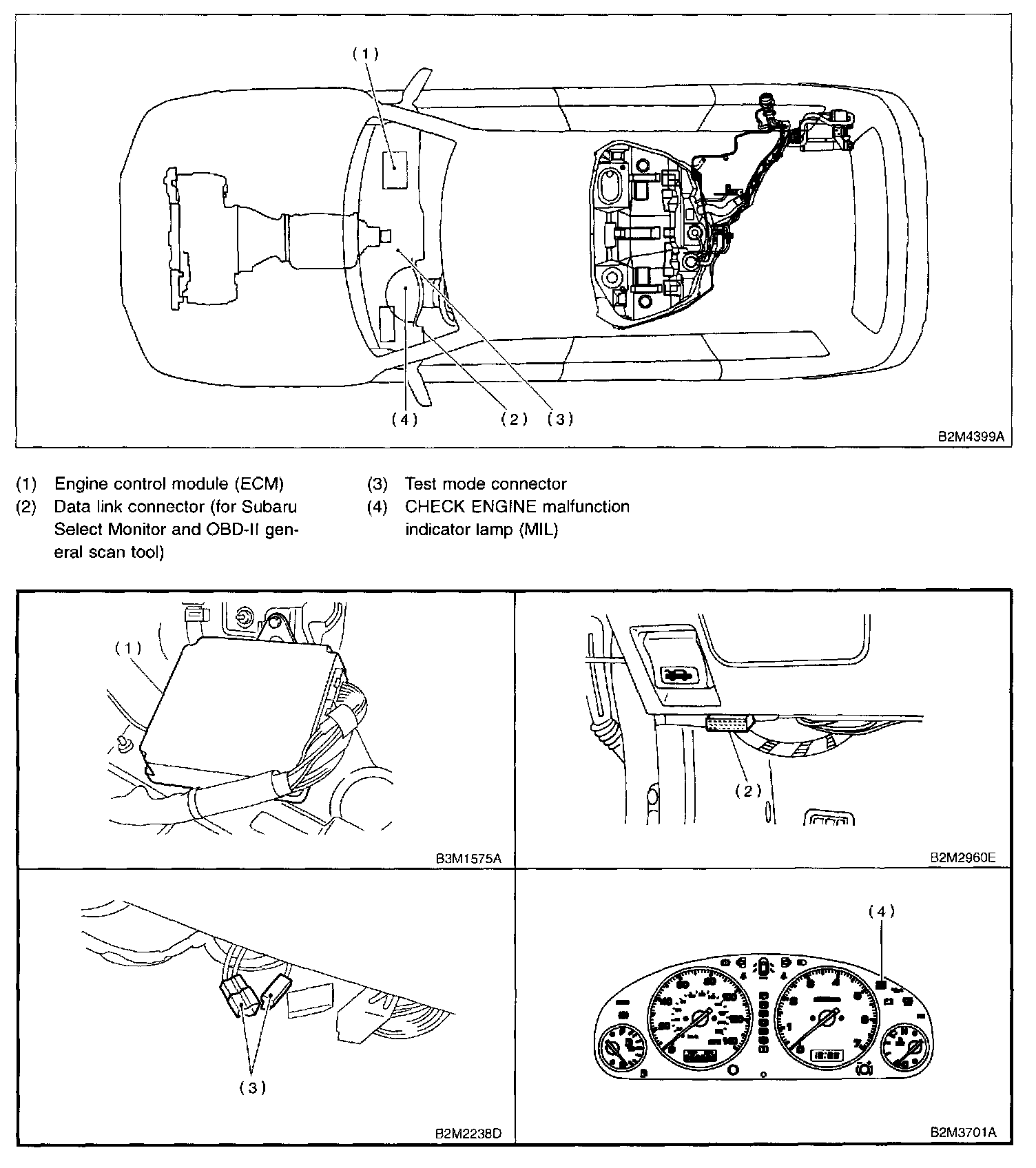 (1)

(4) (2) (3)

B2M4399A

(1) Engine control module (ECM)
(2) Data link connector (for Subaru Select Monitor and OBD-II general scan tool)
(3) Test mode connector
(4) CHECK ENGINE malfunction indicator lamp (MIL)

(1)

B3M1575A

(2)

B2M2960E

(3)

B2M2238D

(4)

B2M3701A