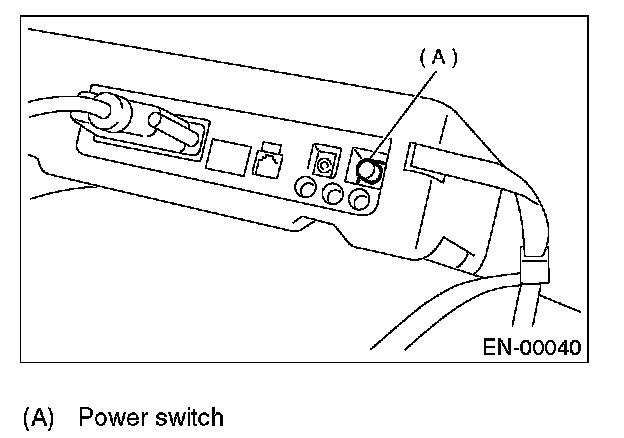 (A)

EN-00040

(A) Power switch