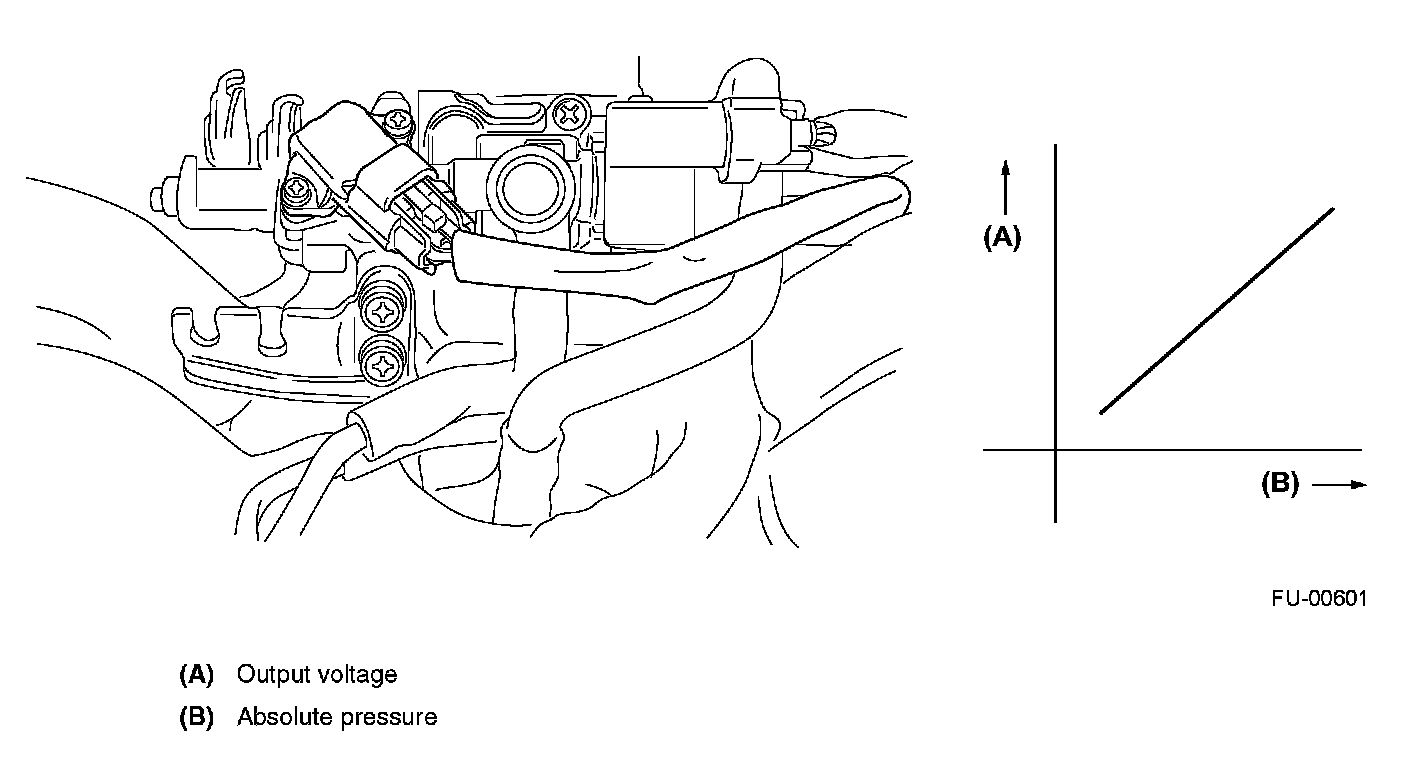 (A)

(B)

FU-00601

(A) Output voltage

(B) Absolute pressure