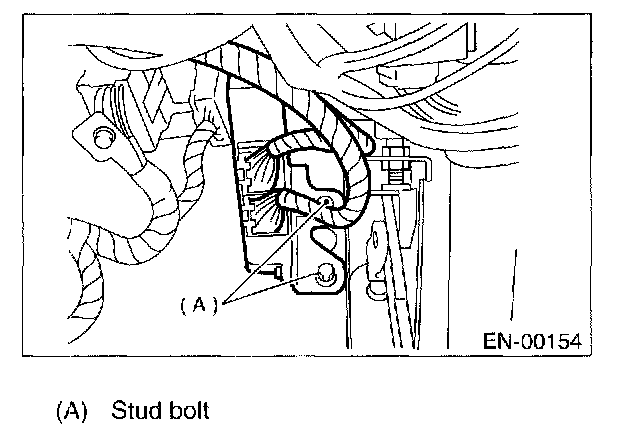 (A)

EN-00154

(A) Stud bolt