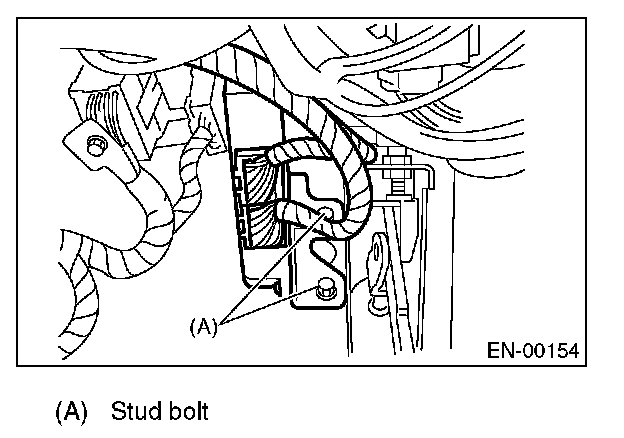 (A)

EN-00154

(A) Stud bolt