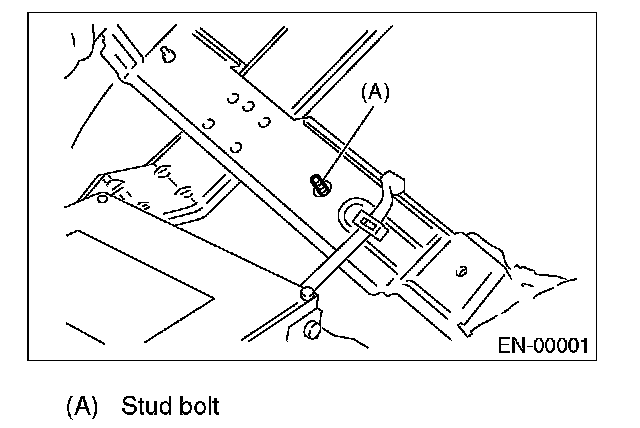 (A)

EN-00001

(A) Stud bolt