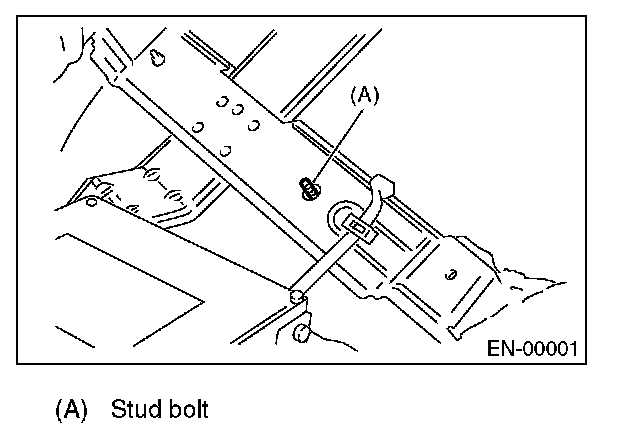 (A)

EN-00001

(A) Stud bolt