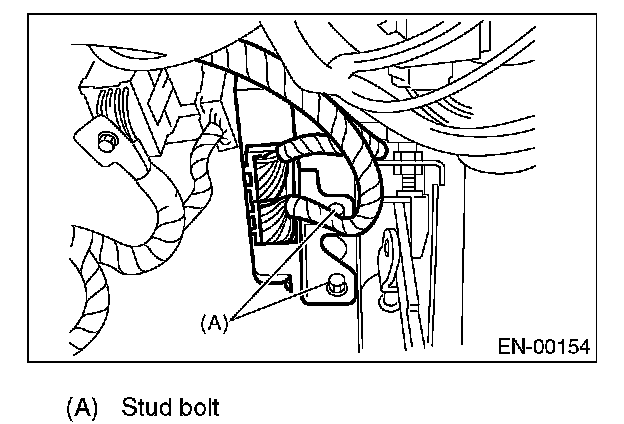 (A)

EN-00154

(A) Stud bolt