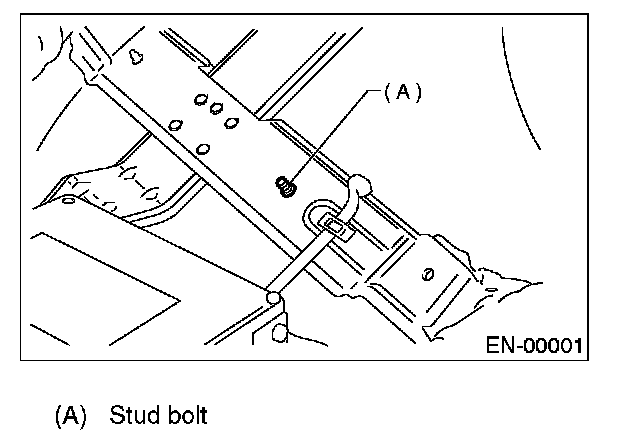 (A)

EN-00001

(A) Stud bolt