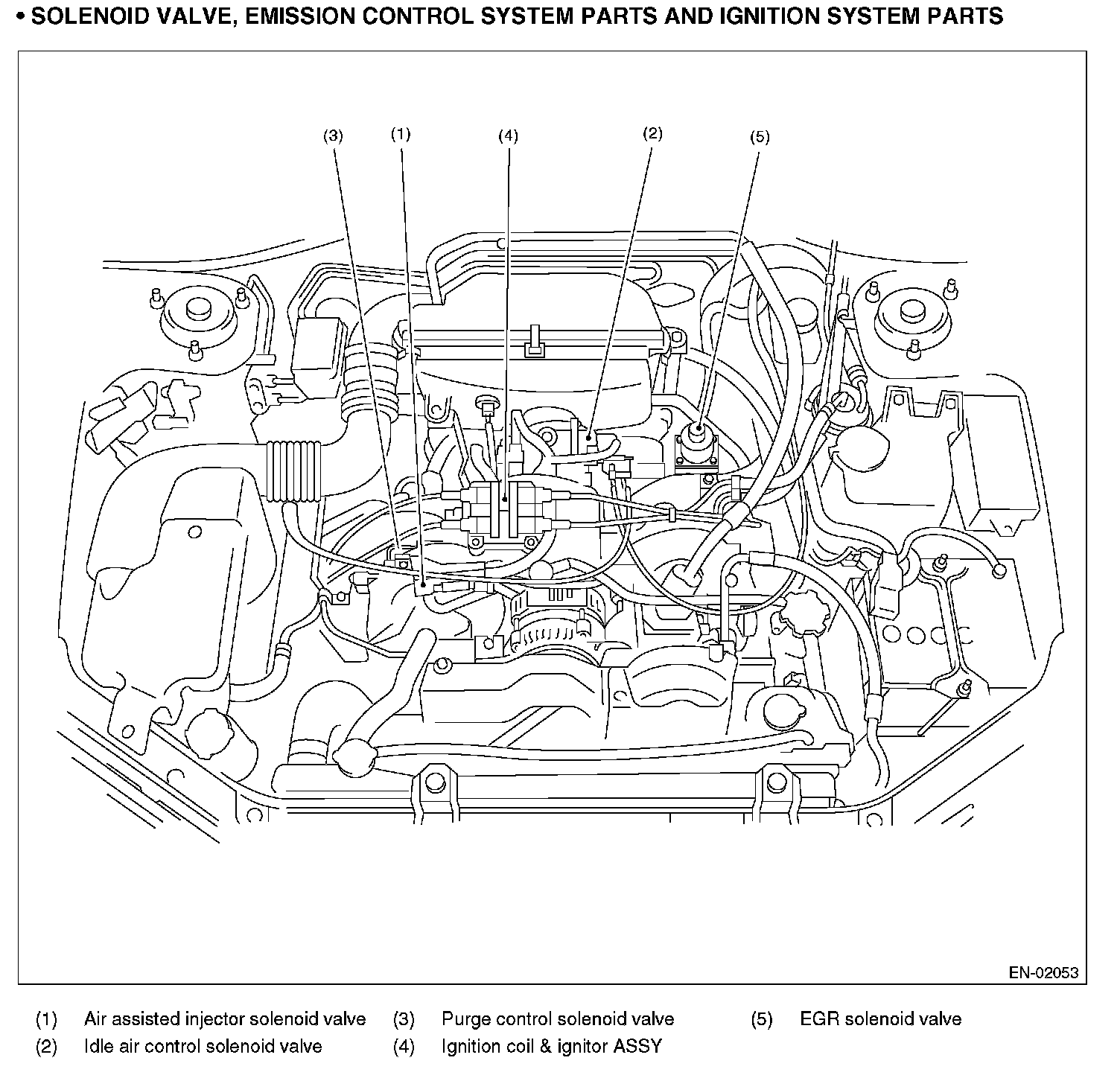 • SOLENOID VALVE, EMISSION CONTROL SYSTEM PARTS AND IGNITION SYSTEM PARTS

(3) (1) (4) (2) (5)

EN-02053

(1) Air assisted injector solenoid valve
(2) Idle air control solenoid valve
(3) Purge control solenoid valve
(4) Ignition coil & ignitor ASSY
(5) EGR solenoid valve