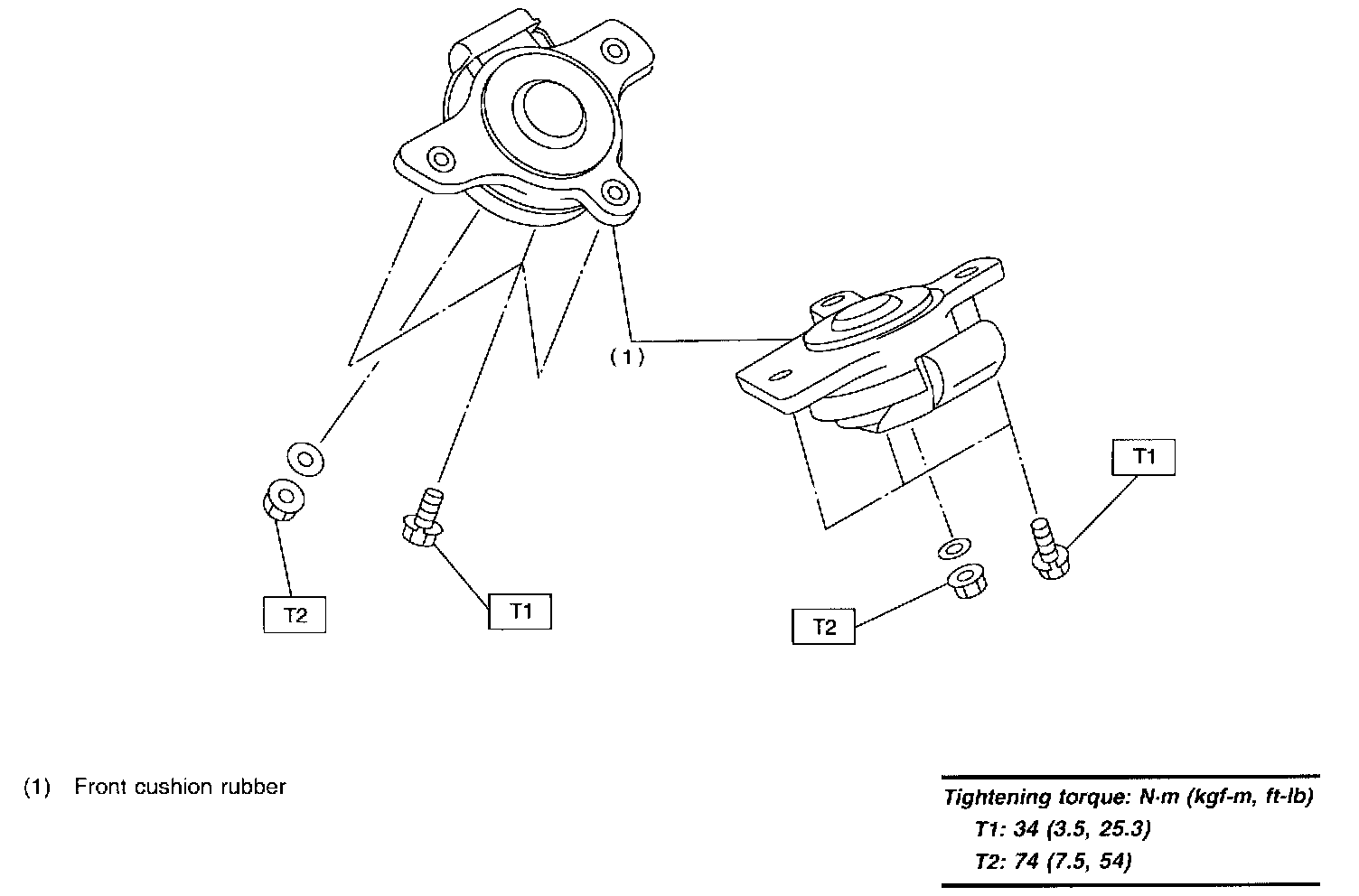 (1)

T1

T2

T1

T2

(1) Front cushion rubber

Tightening torque: N·m (kgf-m, ft-lb)
T1: 34 (3.5, 25.3)
T2: 74 (7.5, 54)