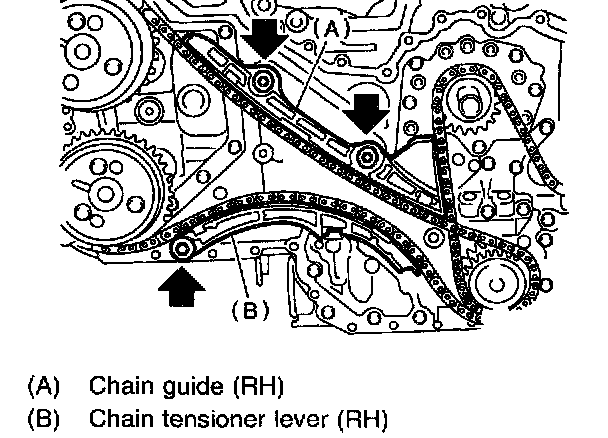 (A)

(B)

(A) Chain guide (RH)
(B) Chain tensioner lever (RH)