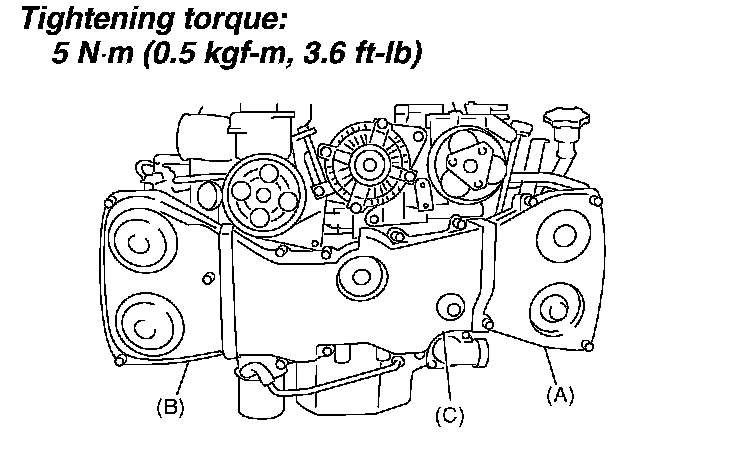 Tightening torque:
5 N·m (0.5 kgf-m, 3.6 ft-lb)

(B)

(C)

(A)