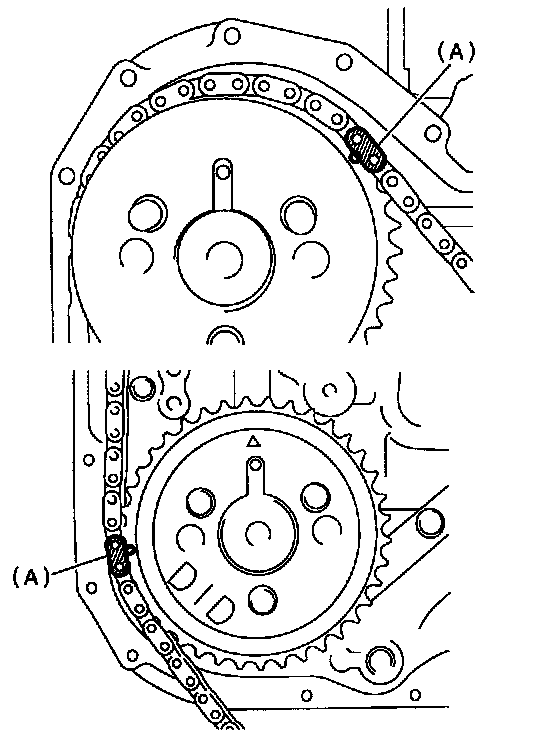 (A)

(A)

DID