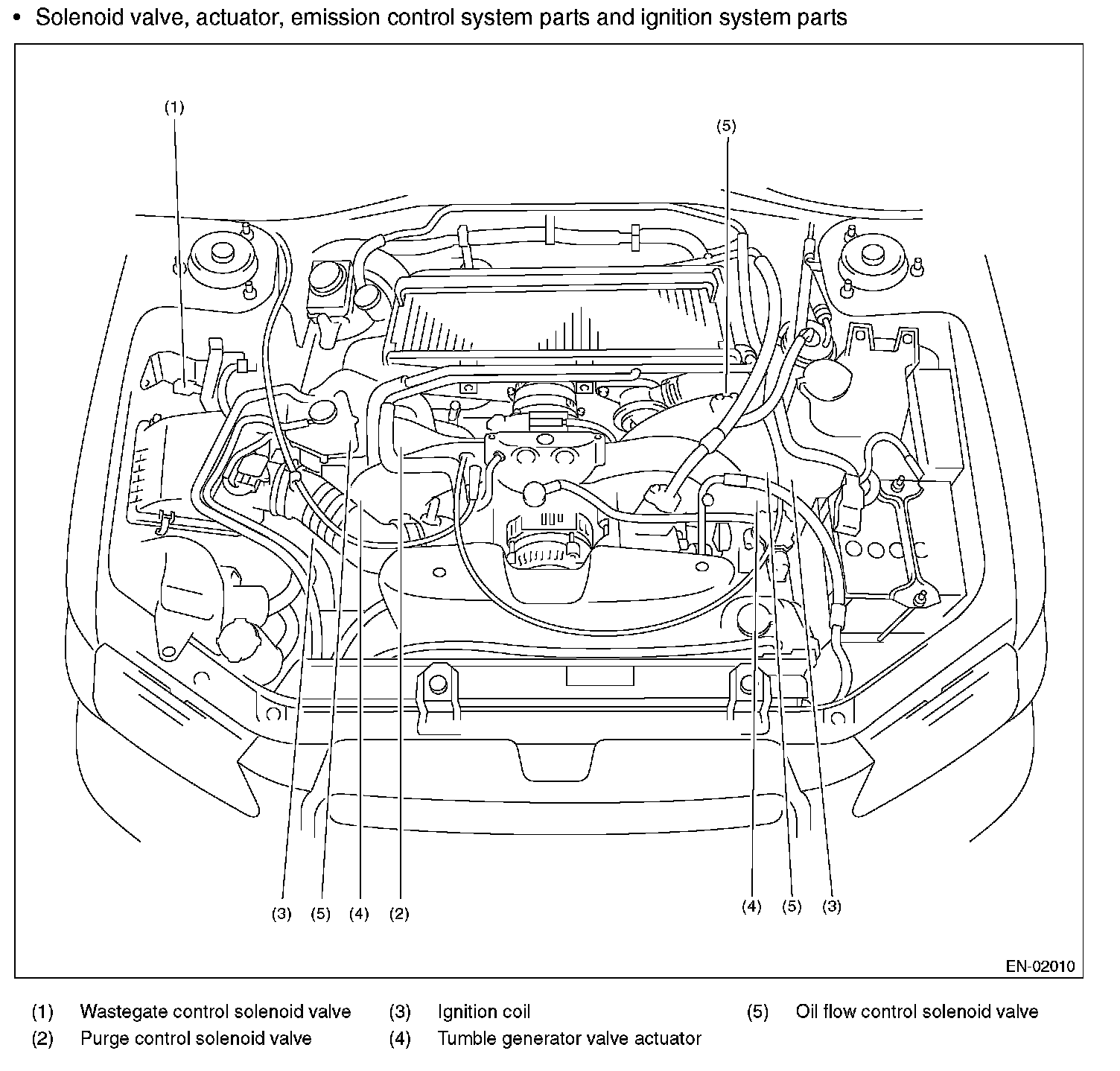 • Solenoid valve, actuator, emission control system parts and ignition system parts

(1)

(5)

(3) (5) (4) (2)

(4) (5) (3)

EN-02010

(1) Wastegate control solenoid valve
(2) Purge control solenoid valve
(3) Ignition coil
(4) Tumble generator valve actuator
(5) Oil flow control solenoid valve