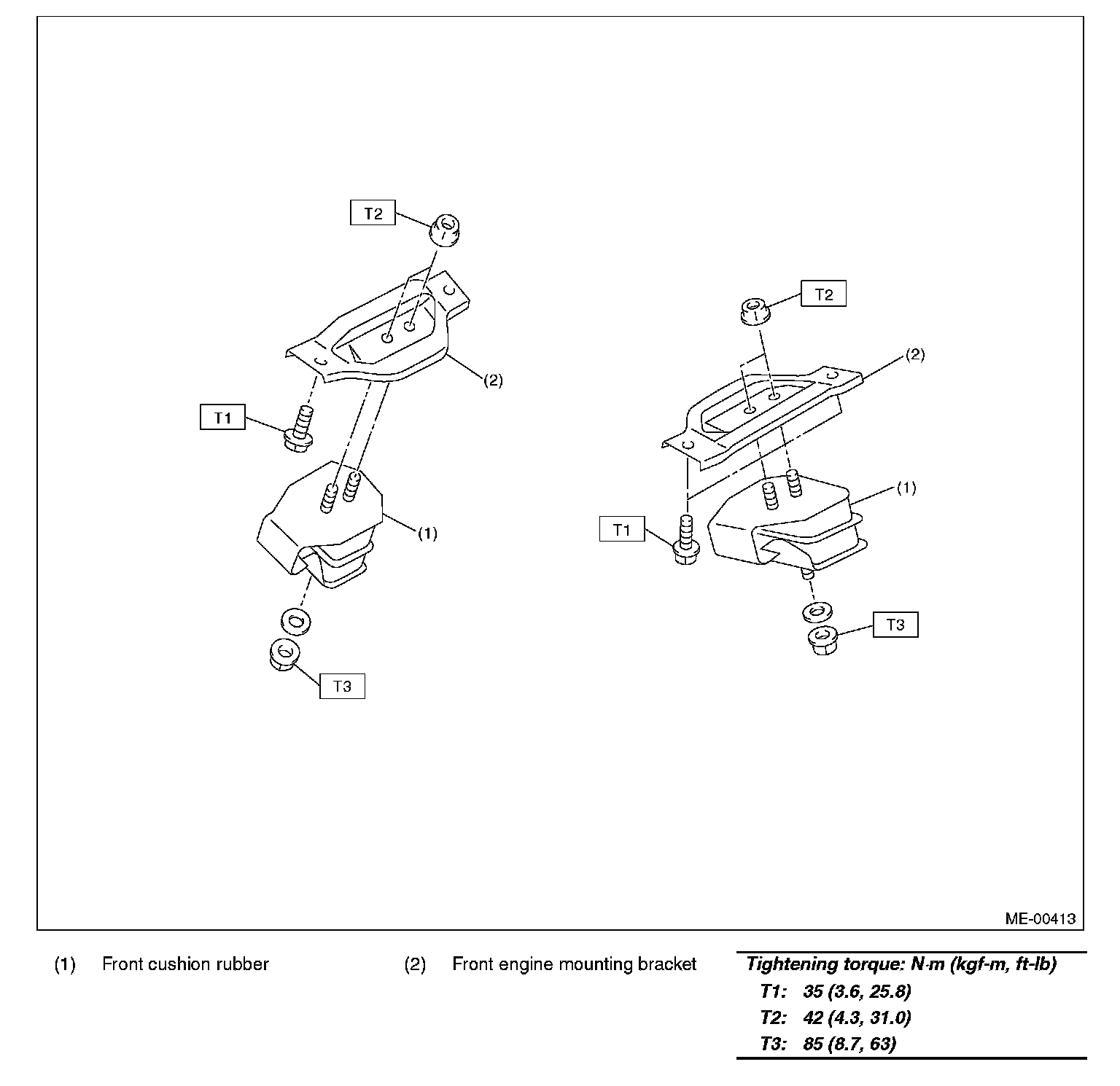 T2

(2)

T1

(1)

T3

T2

(2)

(1)

T1

T3

ME-00413

(1) Front cushion rubber

(2) Front engine mounting bracket

Tightening torque: N·m (kgf-m, ft-lb)
T1: 35 (3.6, 25.8)
T2: 42 (4.3, 31.0)
T3: 85 (8.7, 63)