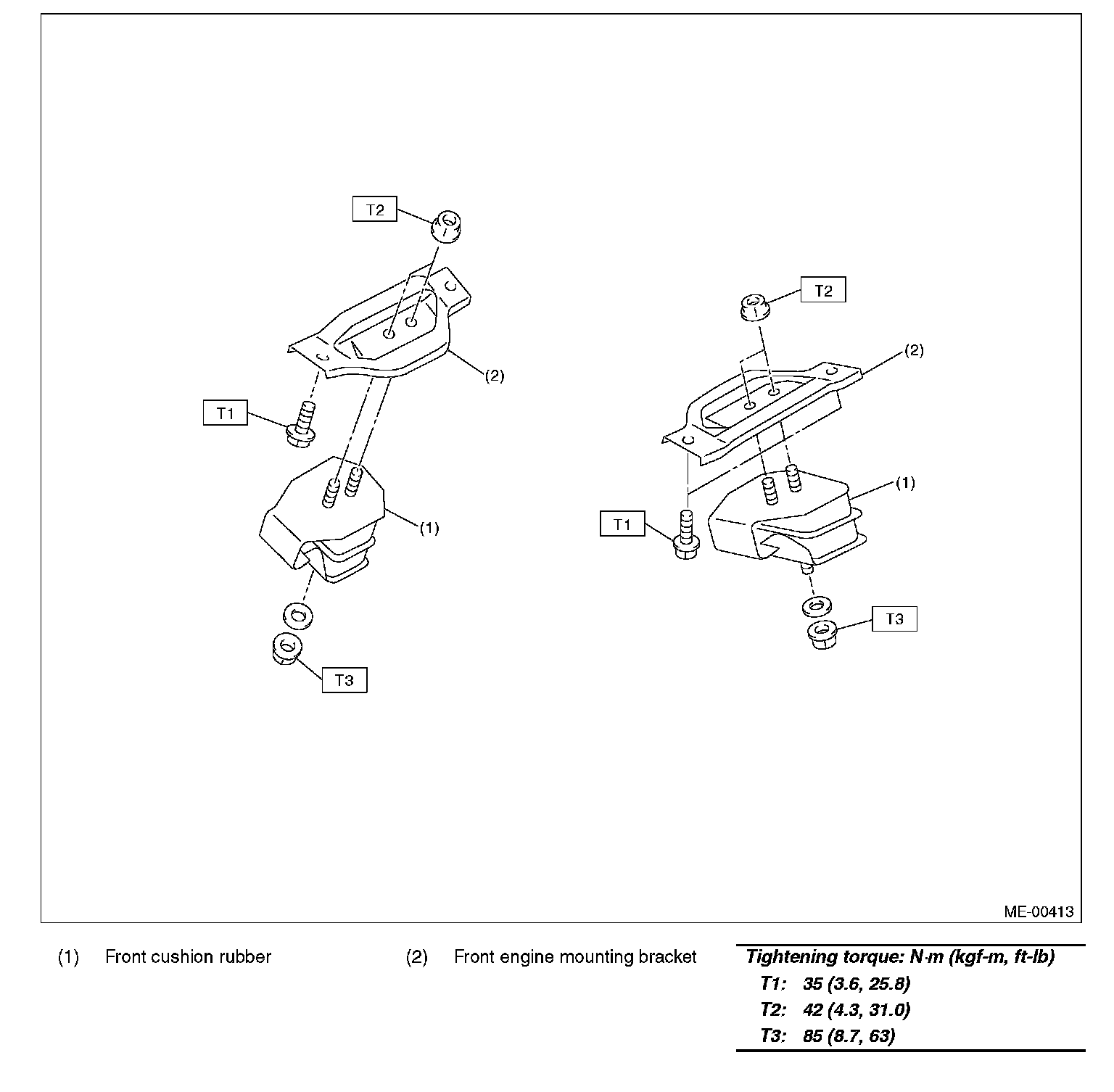 T2

(2)

T1

(1)

T3

T2

(2)

(1)

T1

T3

ME-00413

(1) Front cushion rubber

(2) Front engine mounting bracket

Tightening torque: N·m (kgf-m, ft-lb)
T1: 35 (3.6, 25.8)
T2: 42 (4.3, 31.0)
T3: 85 (8.7, 63)