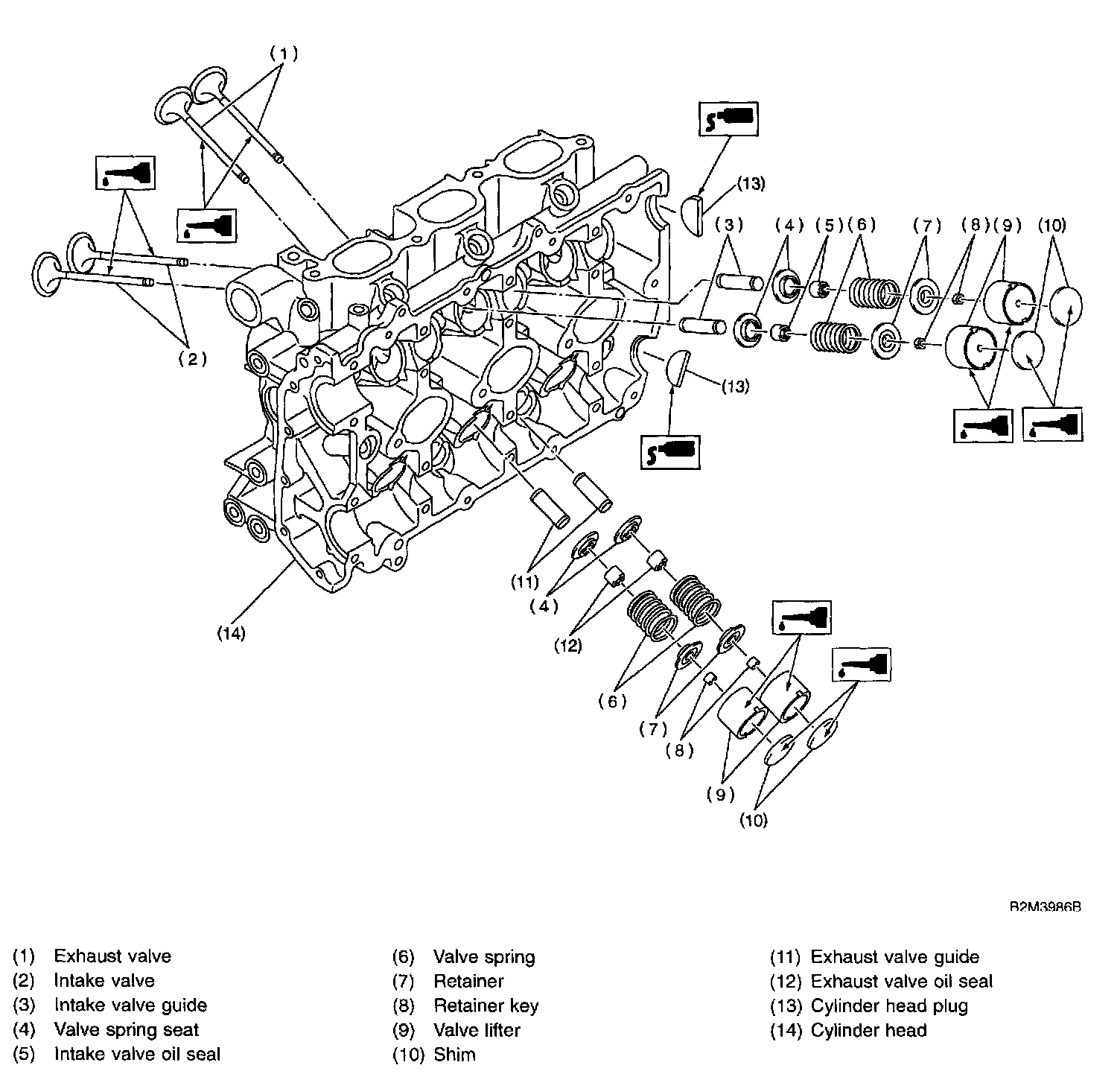 (1)
(13)
(3) (4) (5) (6) (7) (8) (9) (10)
(2)
(13)
(11)
(4)
(12)
(14)
(6)
(7)
(8)
(9)
(10)

B2M3986B

(1) Exhaust valve
(2) Intake valve
(3) Intake valve guide
(4) Valve spring seat
(5) Intake valve oil seal

(6) Valve spring
(7) Retainer
(8) Retainer key
(9) Valve lifter
(10) Shim

(11) Exhaust valve guide
(12) Exhaust valve oil seal
(13) Cylinder head plug
(14) Cylinder head