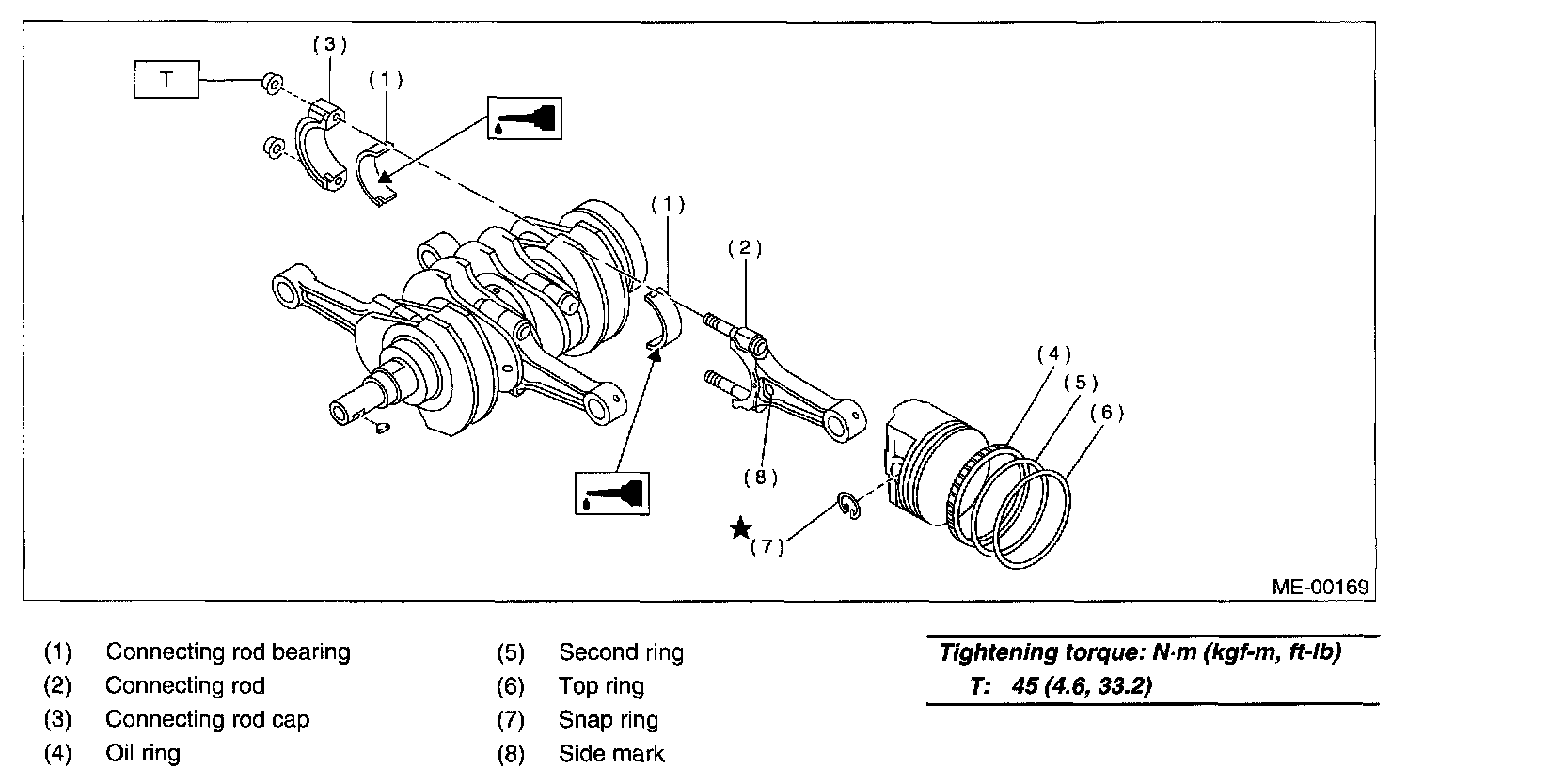 T

(3)

(1)

(1)

(2)

(4)

(5)

(6)

(8)

★ (7)

ME-00169

(1) Connecting rod bearing
(2) Connecting rod
(3) Connecting rod cap
(4) Oil ring

(5) Second ring
(6) Top ring
(7) Snap ring
(8) Side mark

Tightening torque: N·m (kgf-m, ft-lb)
T: 45 (4.6, 33.2)