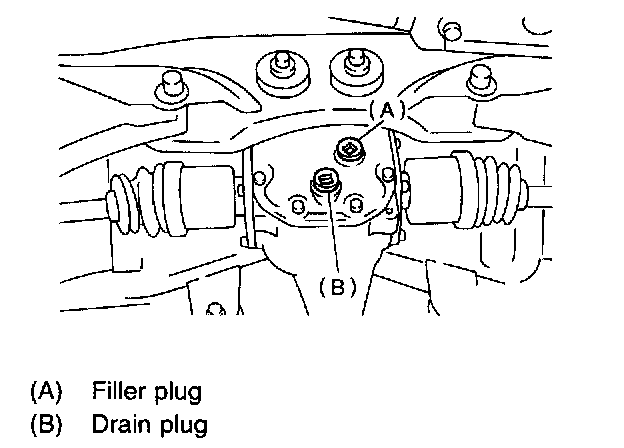 (A)

(B)

(A) Filler plug
(B) Drain plug