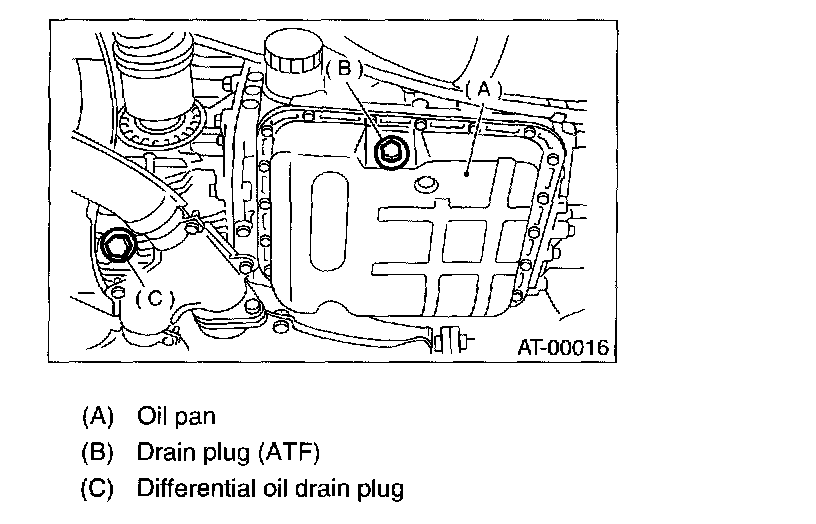 (B)
(A)
(C)
AT-00016

(A) Oil pan
(B) Drain plug (ATF)
(C) Differential oil drain plug