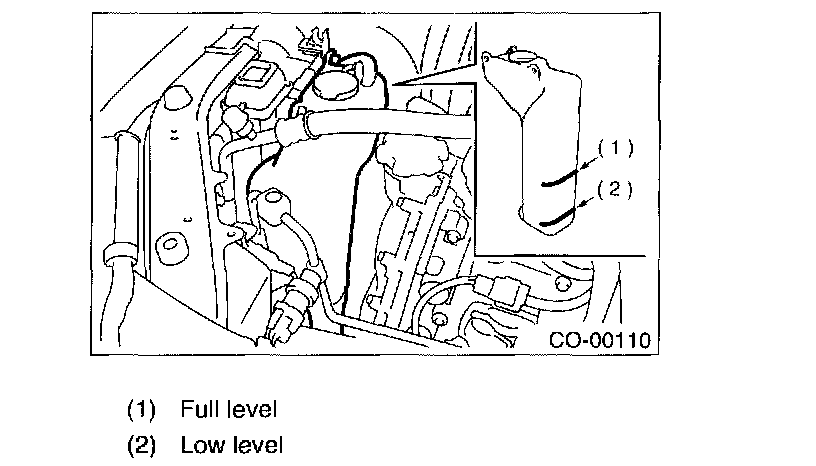 (1)
(2)
CO-00110

(1) Full level
(2) Low level