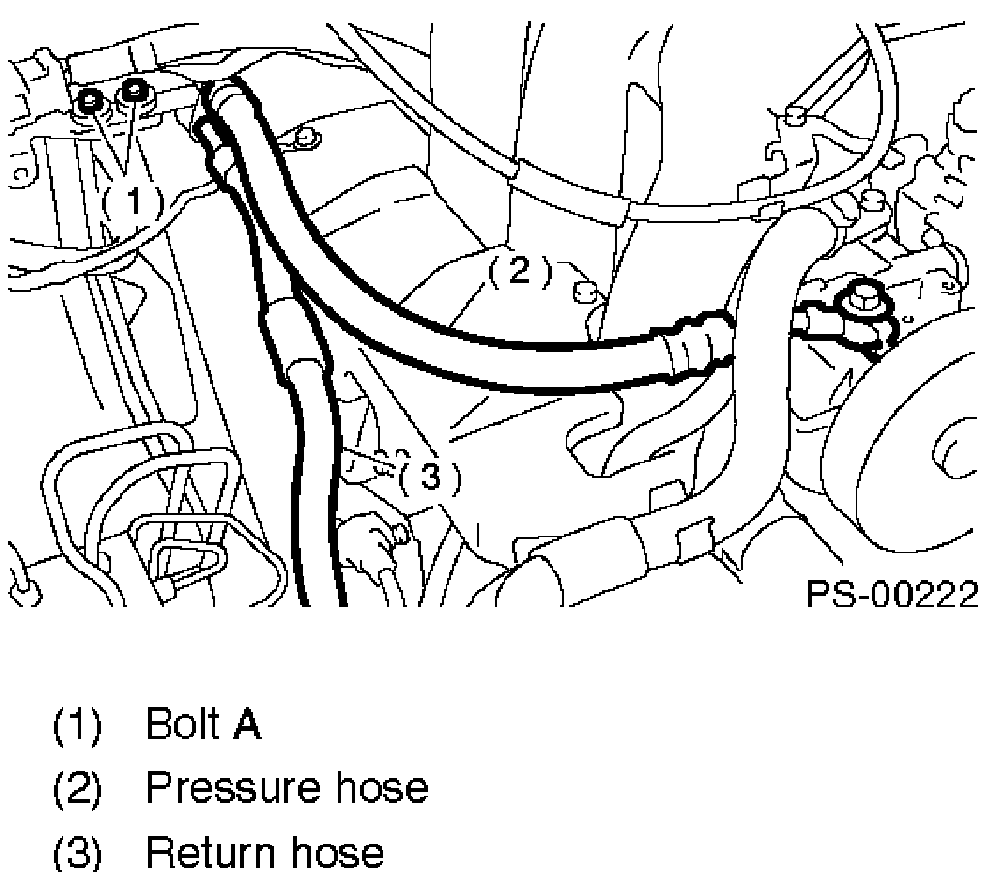 (1)

(2)

(3)

PS-00222

(1) Bolt A

(2) Pressure hose

(3) Return hose