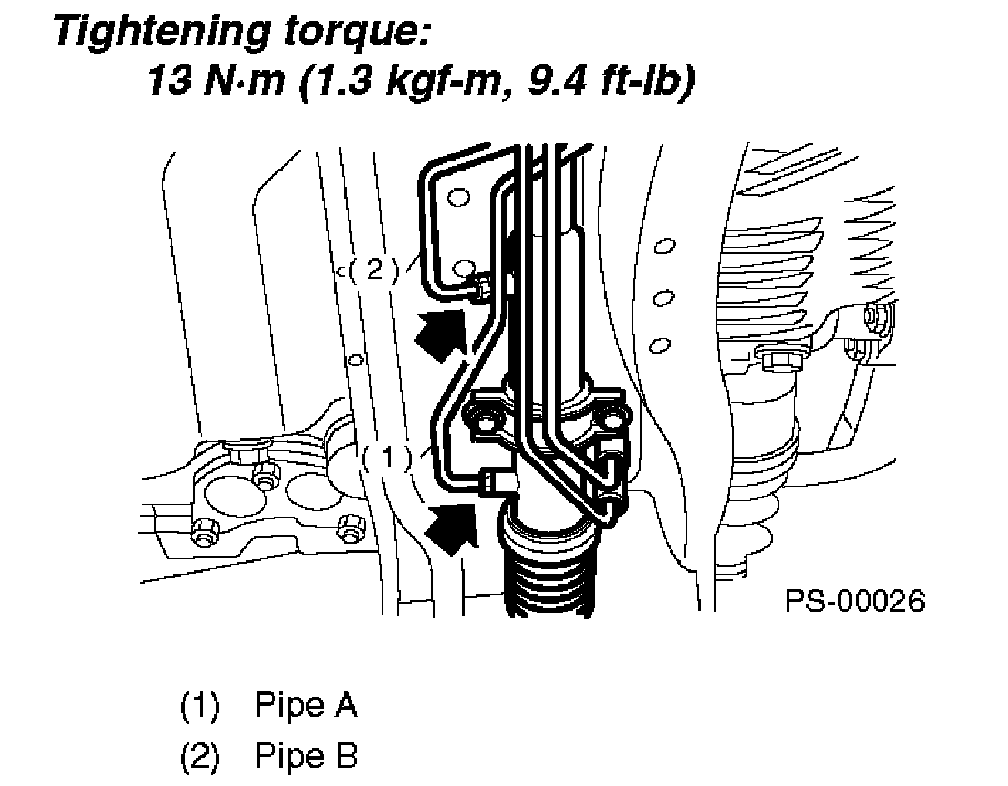 Tightening torque:
13 N·m (1.3 kgf-m, 9.4 ft-lb)

(2)

(1)

PS-00026

(1) Pipe A
(2) Pipe B