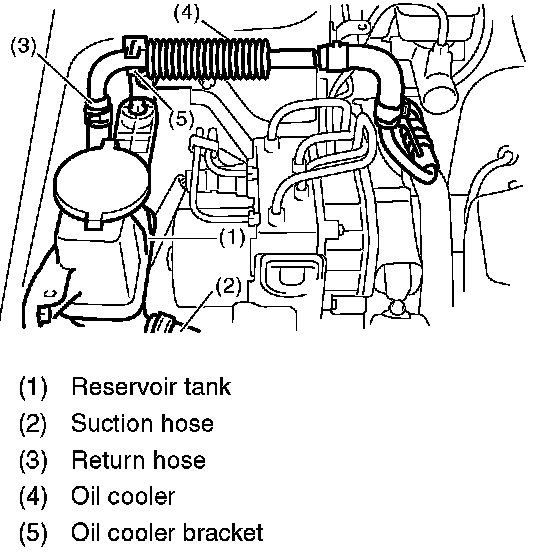 (4)
(3)
(5)
(1)
(2)

(1) Reservoir tank
(2) Suction hose
(3) Return hose
(4) Oil cooler
(5) Oil cooler bracket