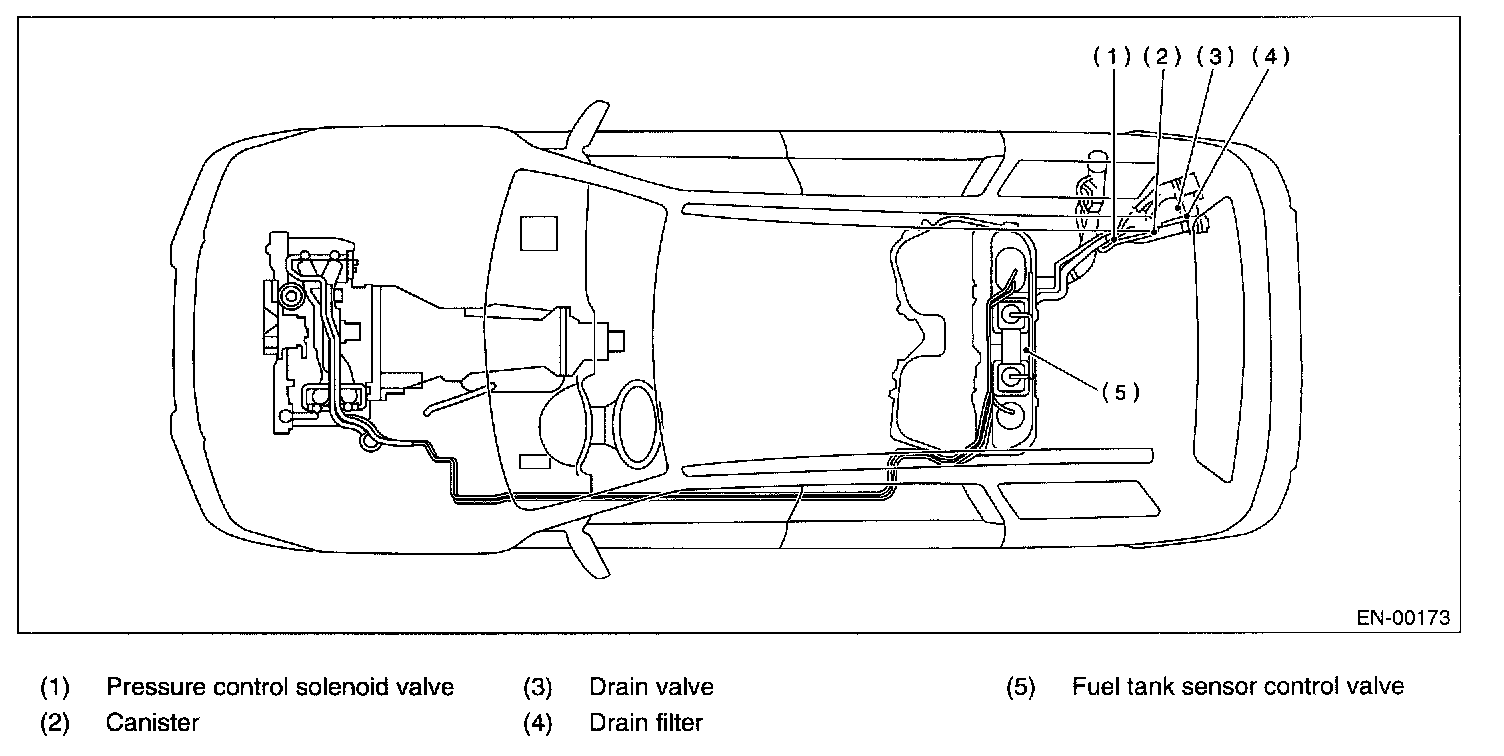 (1) (2) (3) (4)

(5)

EN-00173

(1) Pressure control solenoid valve
(2) Canister
(3) Drain valve
(4) Drain filter
(5) Fuel tank sensor control valve