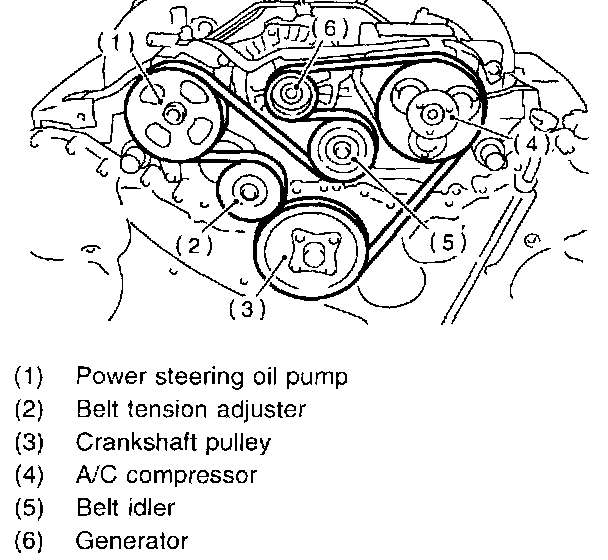 (1)
(6)
(4)
(2)
(5)
(3)

(1) Power steering oil pump
(2) Belt tension adjuster
(3) Crankshaft pulley
(4) A/C compressor
(5) Belt idler
(6) Generator