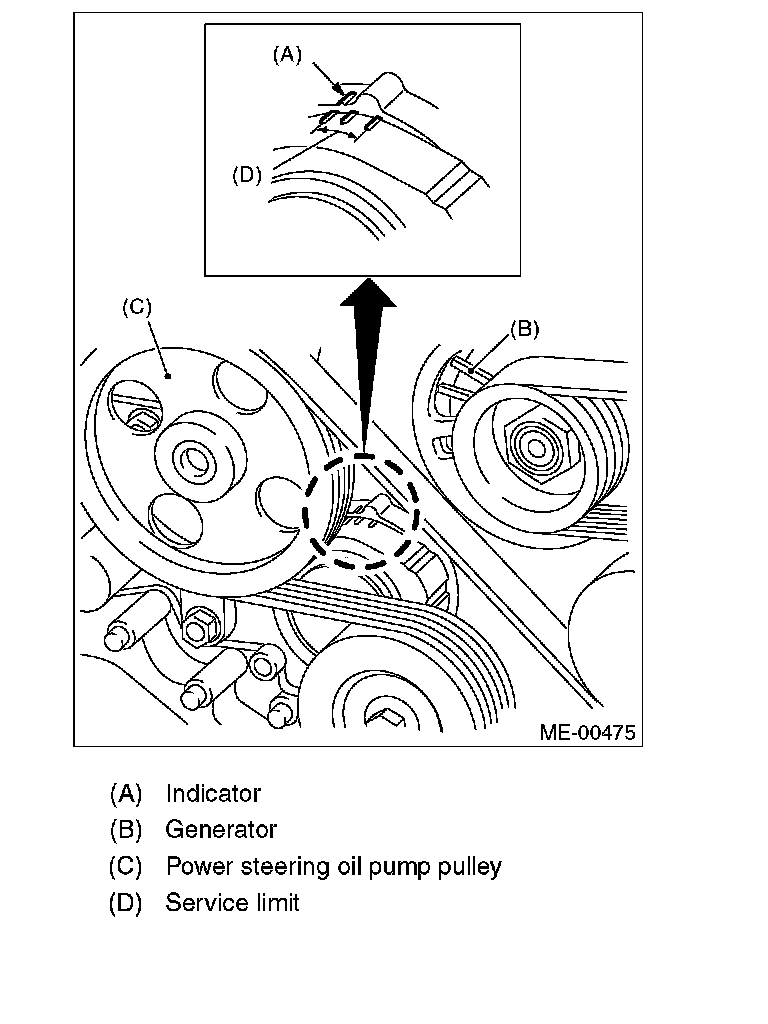 (A)

(D)

(C)

(B)

ME-00475

(A) Indicator
(B) Generator
(C) Power steering oil pump pulley
(D) Service limit