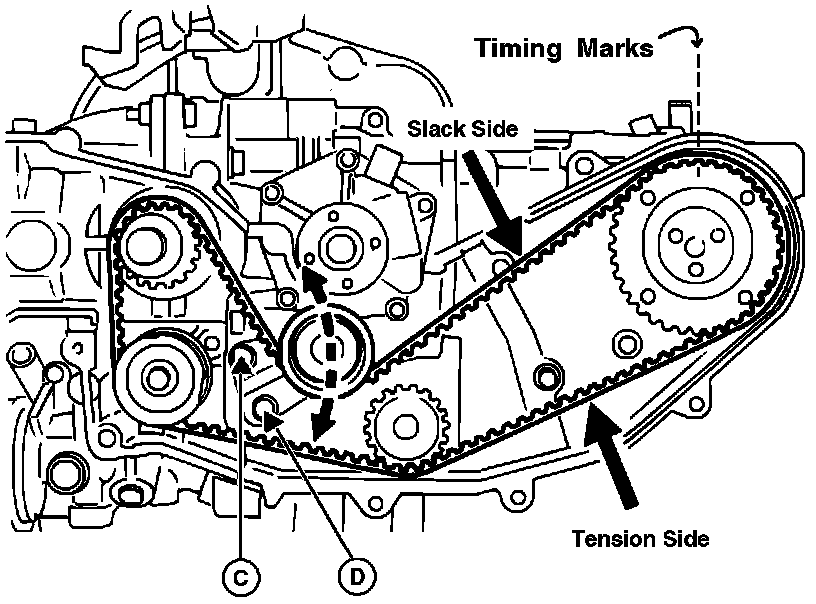 Timing Marks

Slack Side

Tension Side

C

D