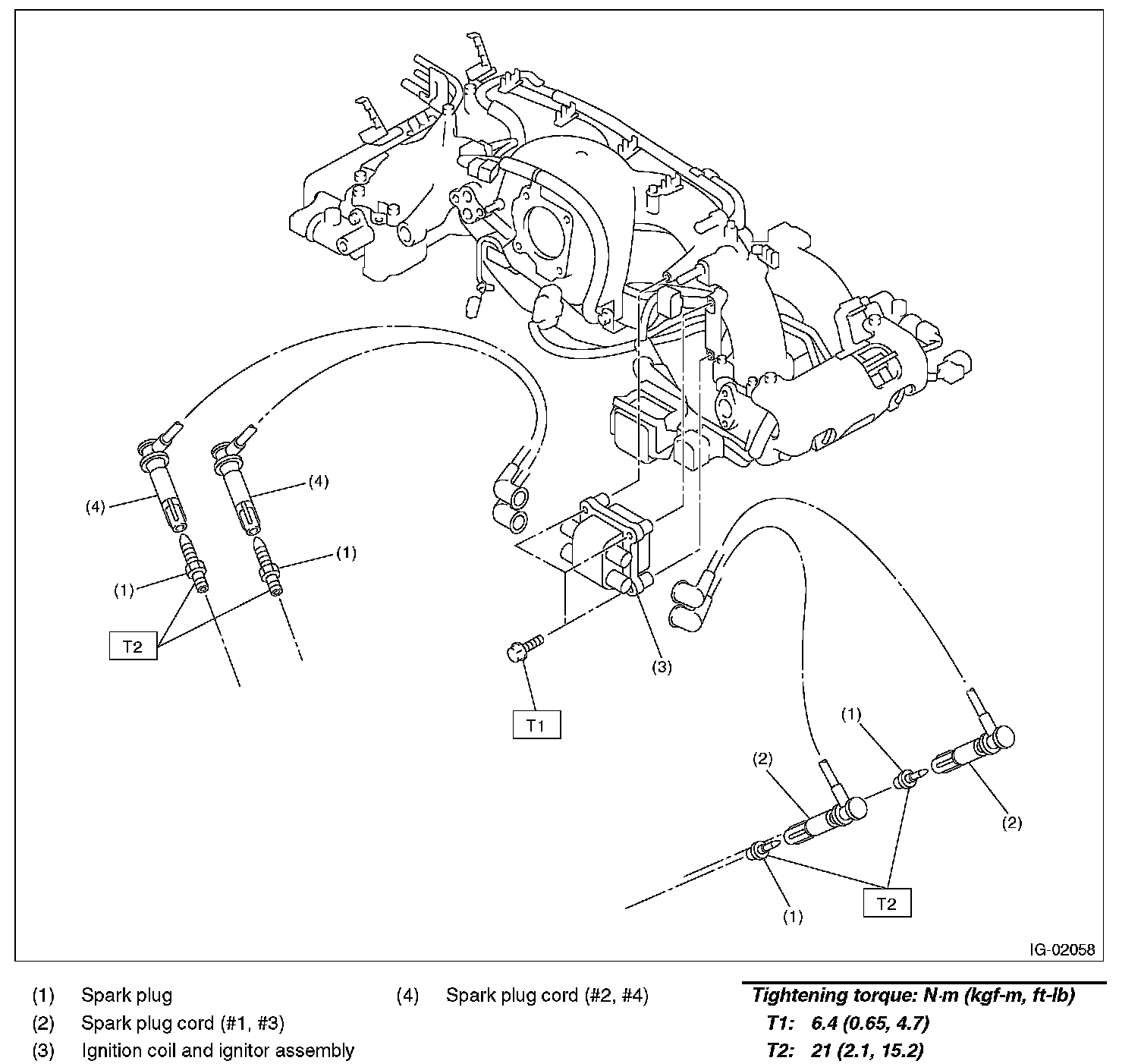 (4)
(4)
(1)
(1)
T2
(3)
T1
(1)
(2)
(2)
(1)
T2
IG-02058

(1) Spark plug
(2) Spark plug cord (#1, #3)
(3) Ignition coil and ignitor assembly
(4) Spark plug cord (#2, #4)

Tightening torque: N·m (kgf-m, ft-lb)
T1: 6.4 (0.65, 4.7)
T2: 21 (2.1, 15.2)