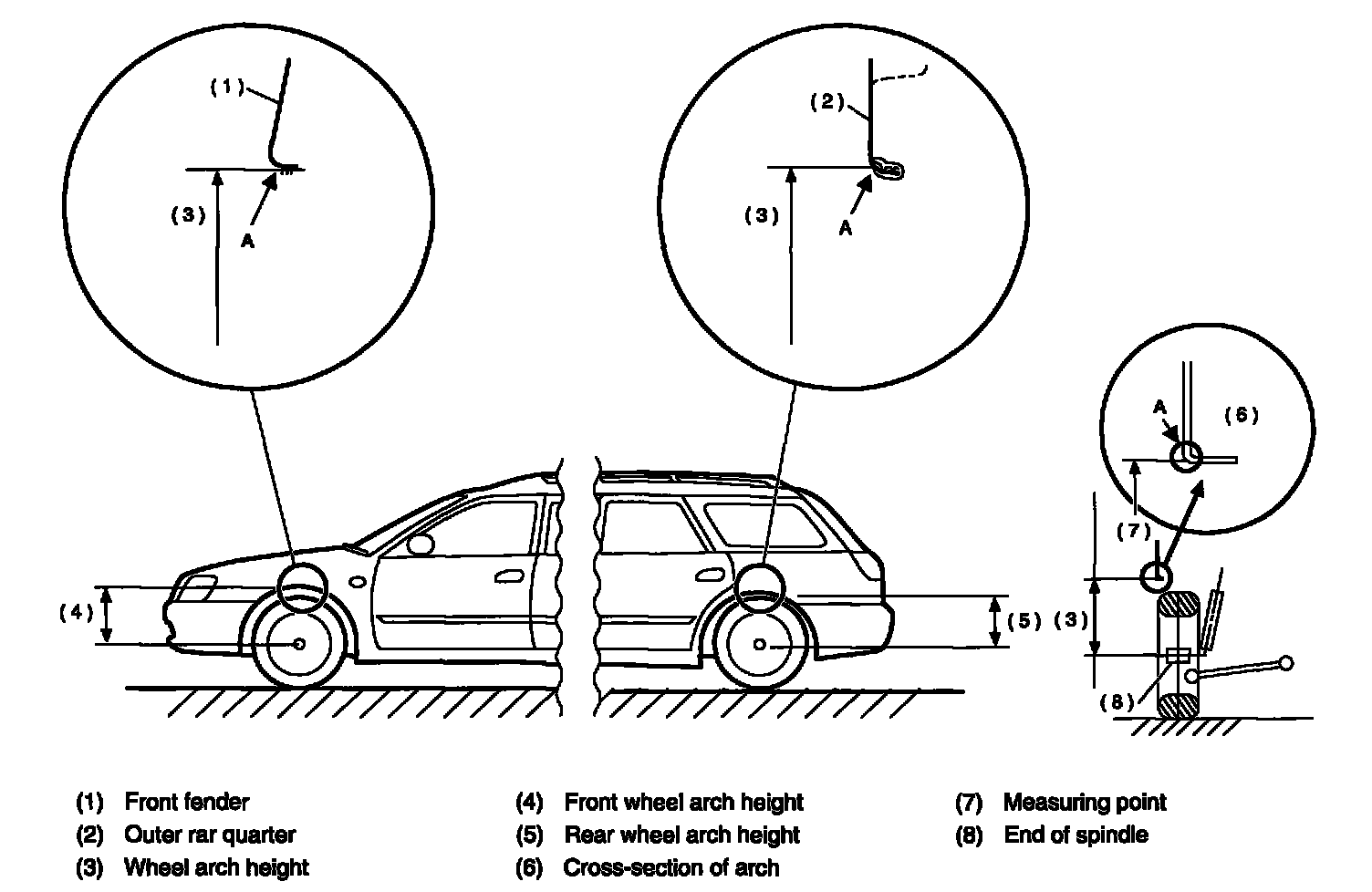 (1)
(3)
A
(2)
(3)
A
A
(6)
(7)
(4)
(5) (3)
(8)

(1) Front fender
(2) Outer rar quarter
(3) Wheel arch height

(4) Front wheel arch height
(5) Rear wheel arch height
(6) Cross-section of arch

(7) Measuring point
(8) End of spindle