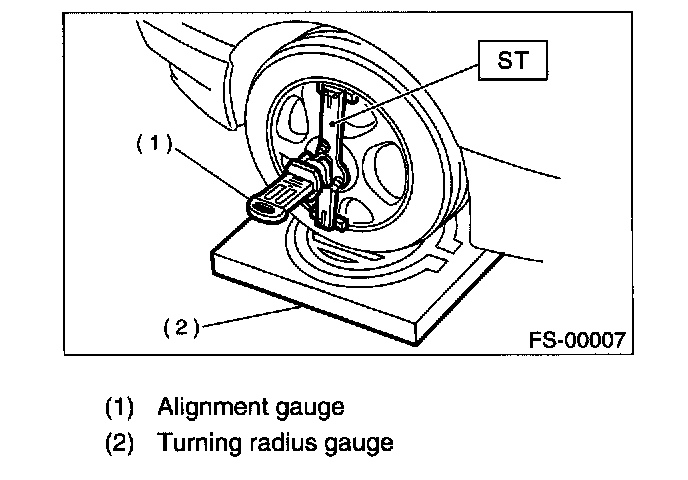 ST

(1)

(2)

FS-00007

(1) Alignment gauge
(2) Turning radius gauge