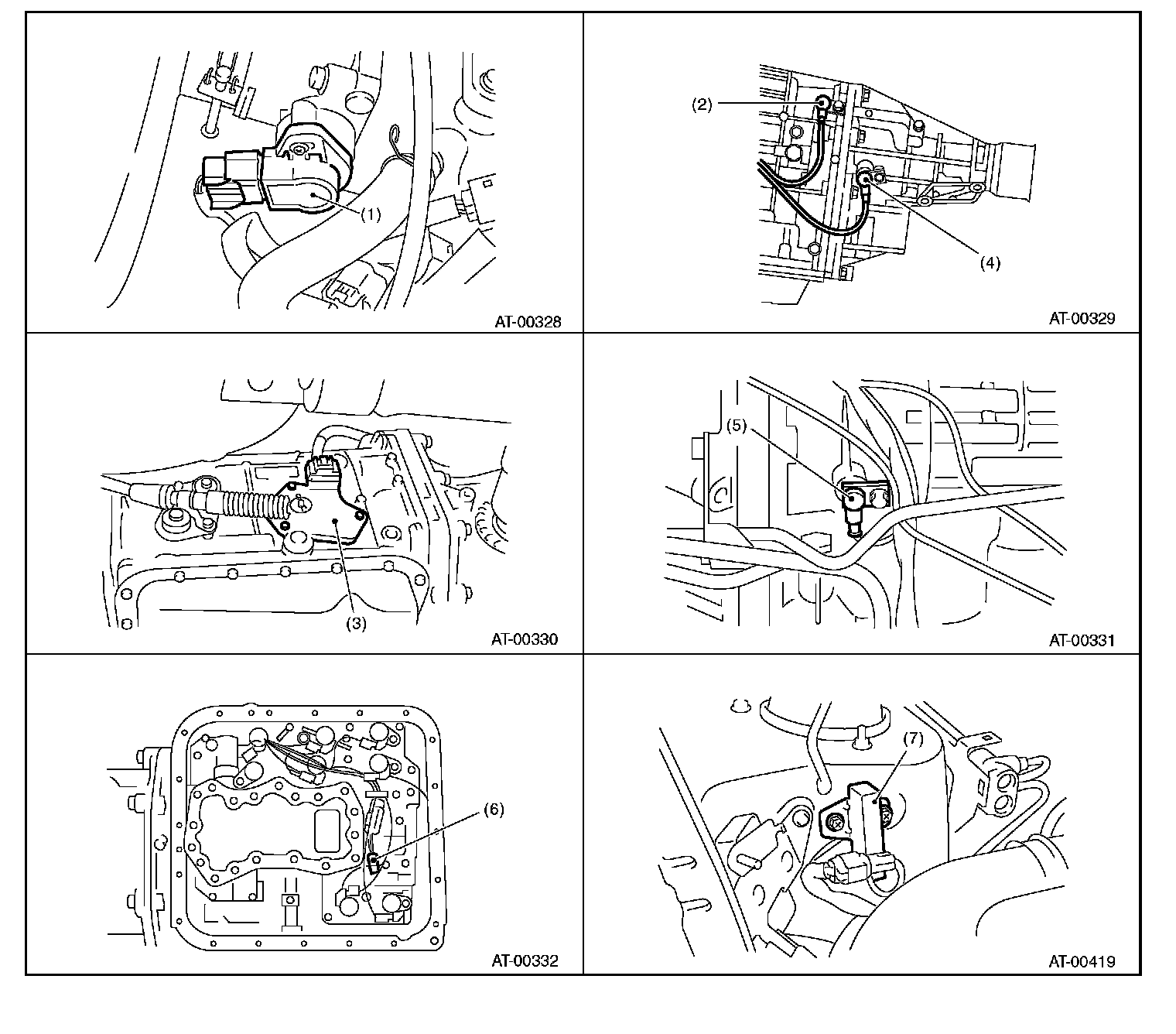 (1)

AT-00328

(2)

(4)

AT-00329

(3)

AT-00330

(5)

AT-00331

(6)

AT-00332

(7)

AT-00419