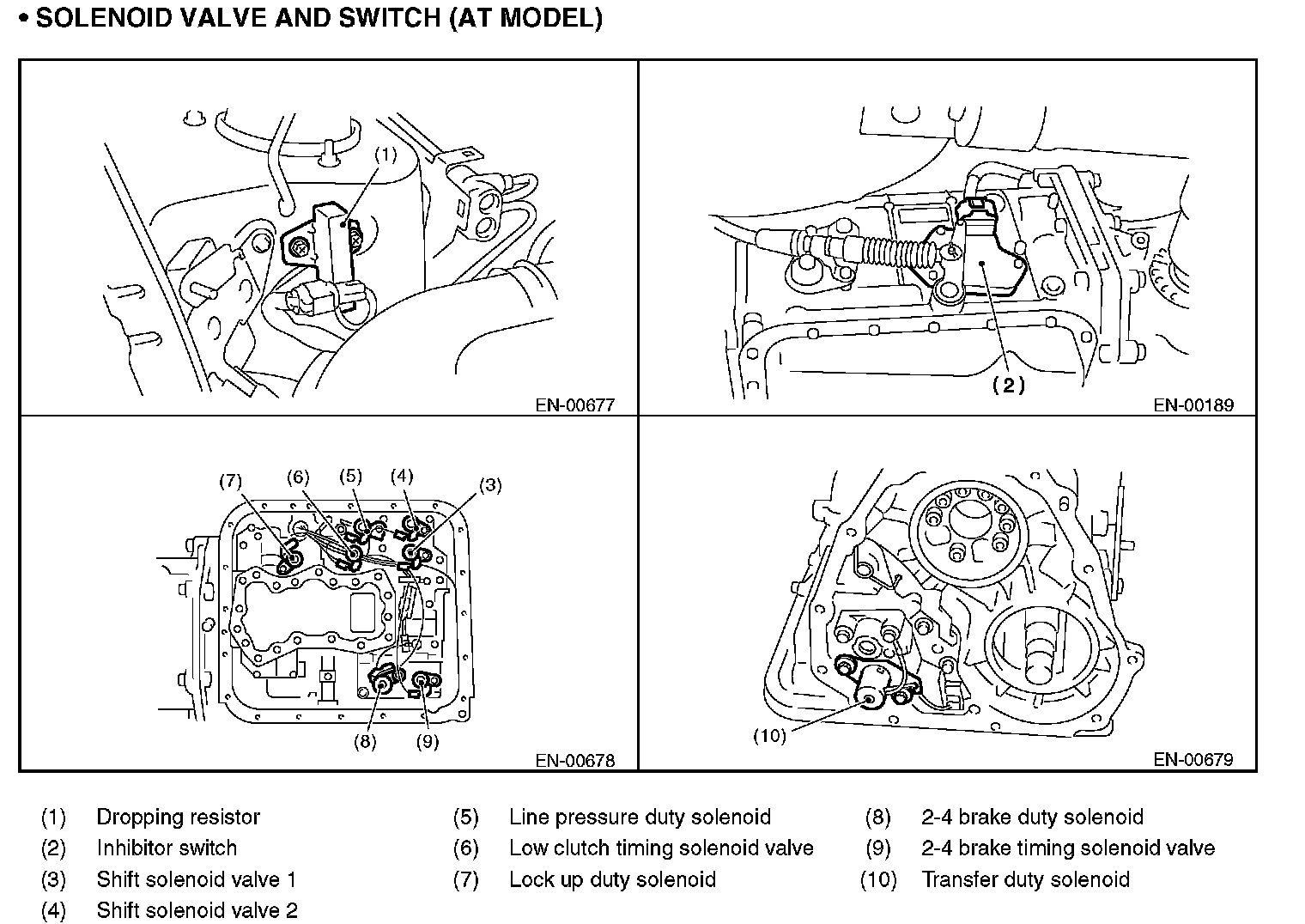 • SOLENOID VALVE AND SWITCH (AT MODEL)

(1)

EN-00677

(2)

EN-00189

(7) (6) (5) (4) (3)

(8) (9)

EN-00678

(10)

EN-00679

(1) Dropping resistor
(2) Inhibitor switch
(3) Shift solenoid valve 1
(4) Shift solenoid valve 2

(5) Line pressure duty solenoid
(6) Low clutch timing solenoid valve
(7) Lock up duty solenoid

(8) 2-4 brake duty solenoid
(9) 2-4 brake timing solenoid valve
(10) Transfer duty solenoid