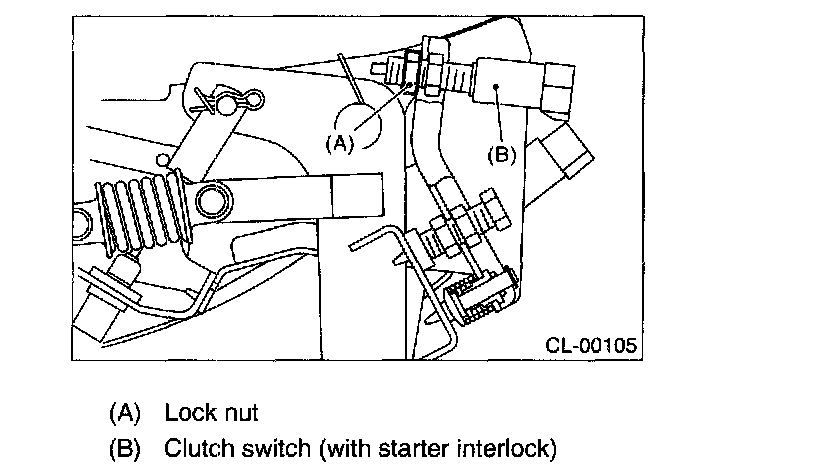 (A)

(B)

CL-00105

(A) Lock nut

(B) Clutch switch (with starter interlock)