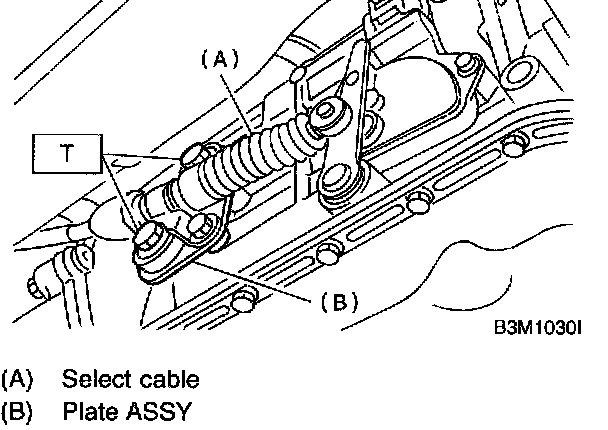 (A)

T

(B)

B3M1030I

(A) Select cable
(B) Plate ASSY