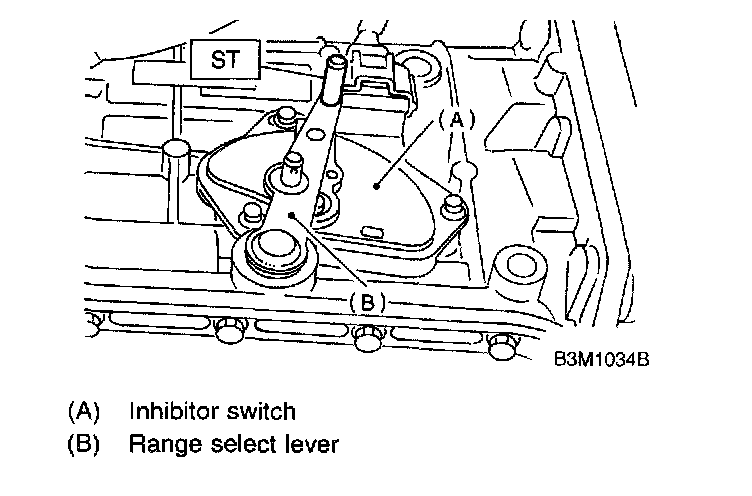 ST

(A)

(B)

B3M1034B

(A) Inhibitor switch
(B) Range select lever