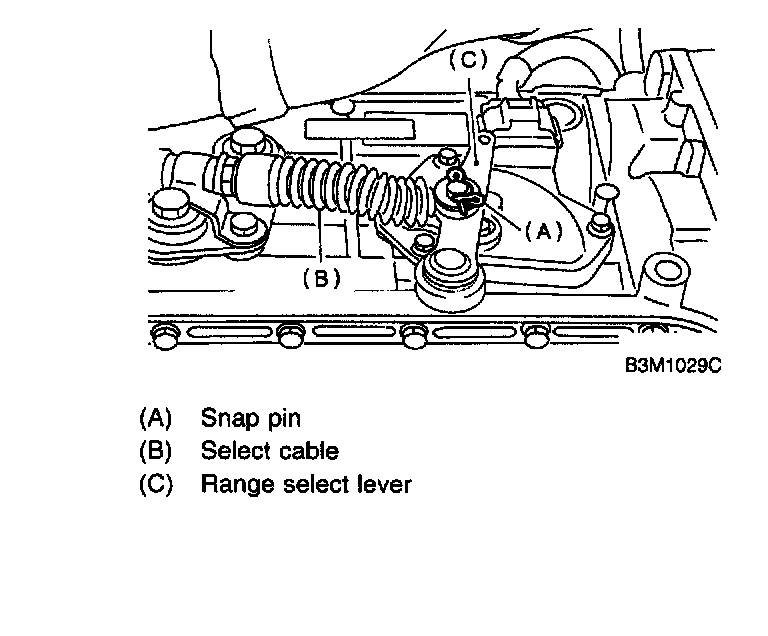 (C)

(A)

(B)

B3M1029C

(A) Snap pin
(B) Select cable
(C) Range select lever