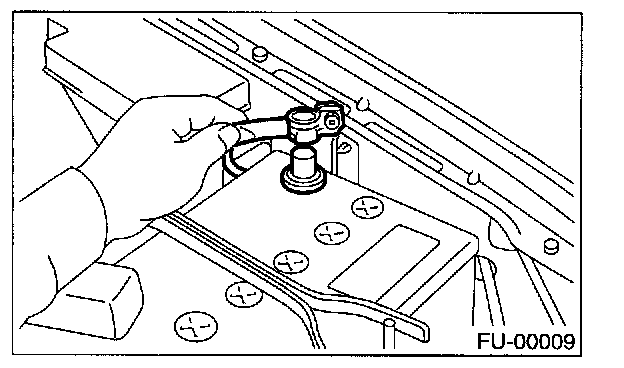 FU-00009