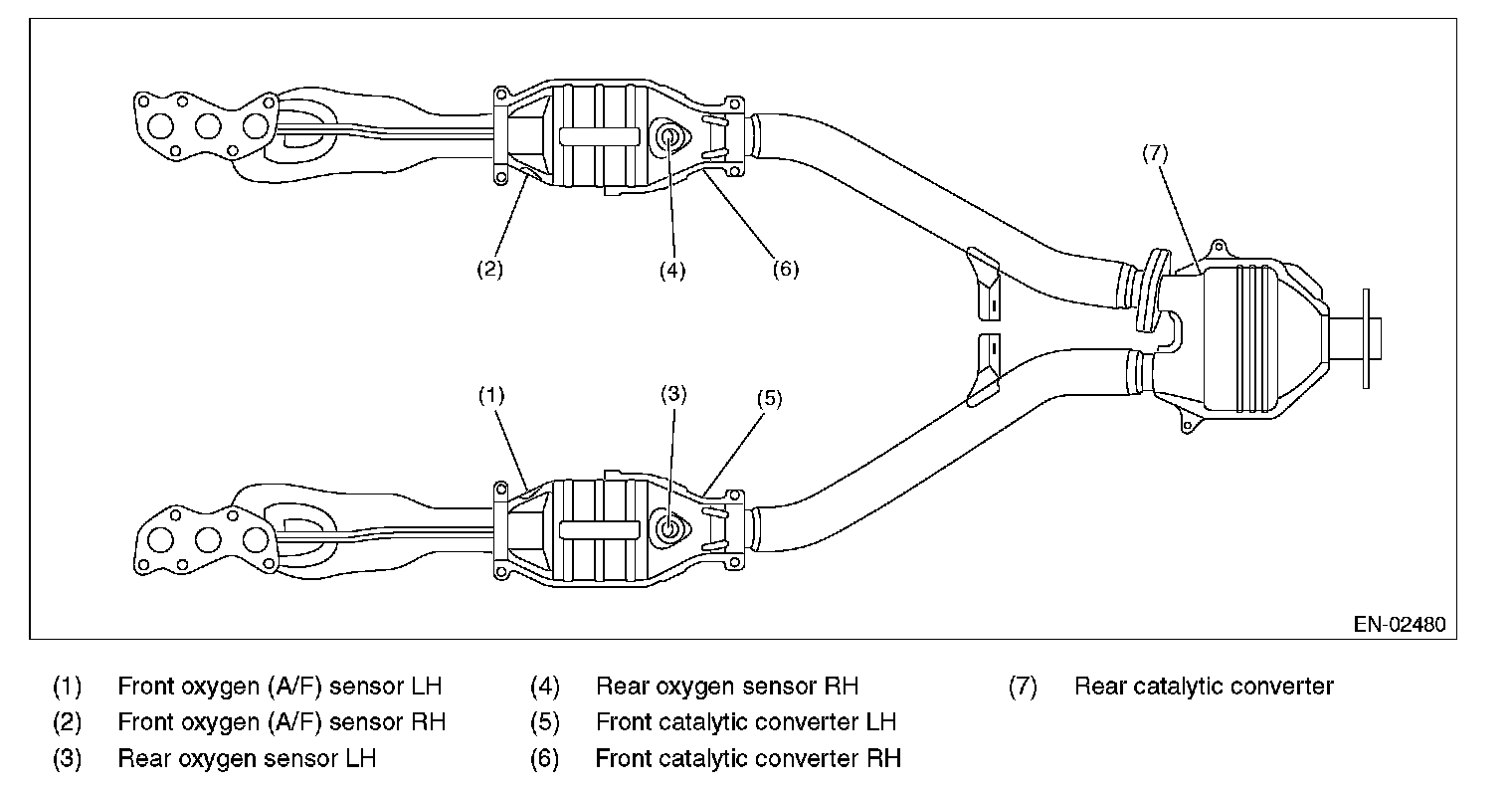 (7)

(2)

(4)

(6)

(1)

(3)

(5)

EN-02480

(1) Front oxygen (A/F) sensor LH
(2) Front oxygen (A/F) sensor RH
(3) Rear oxygen sensor LH
(4) Rear oxygen sensor RH
(5) Front catalytic converter LH
(6) Front catalytic converter RH
(7) Rear catalytic converter